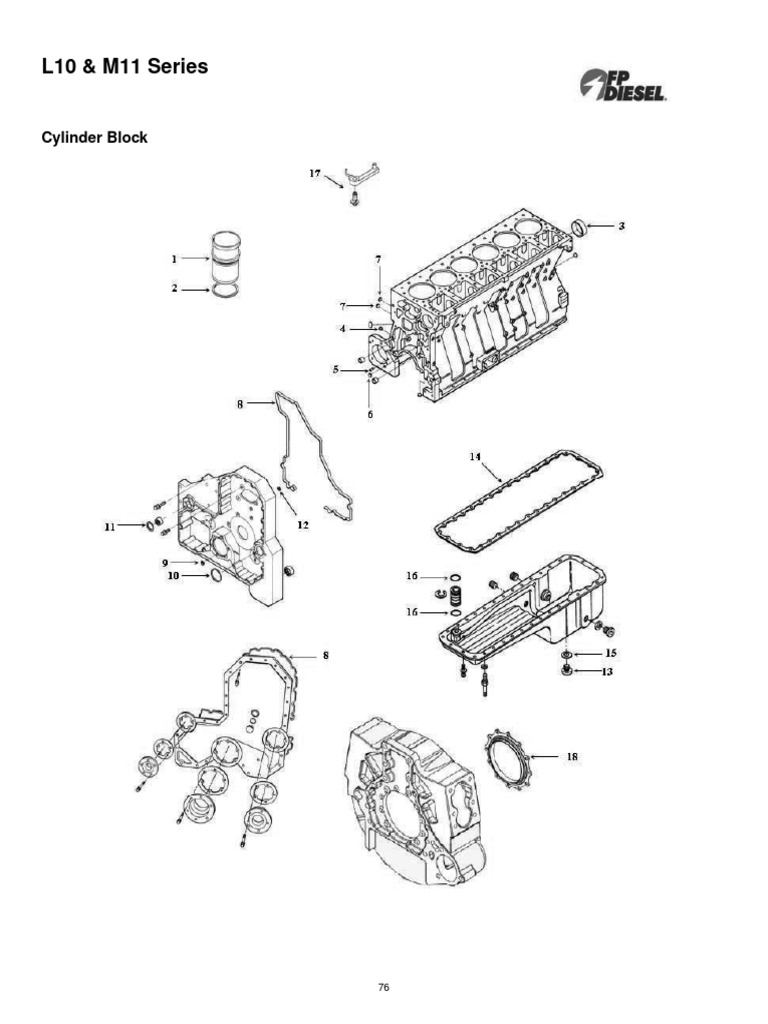 L10 & M11 Series

FP DIESEL

Cylinder Block

17

3

1

2

7

7

4

5

6

8

14

11

12

9

10

16

16

15

13

8

18

76