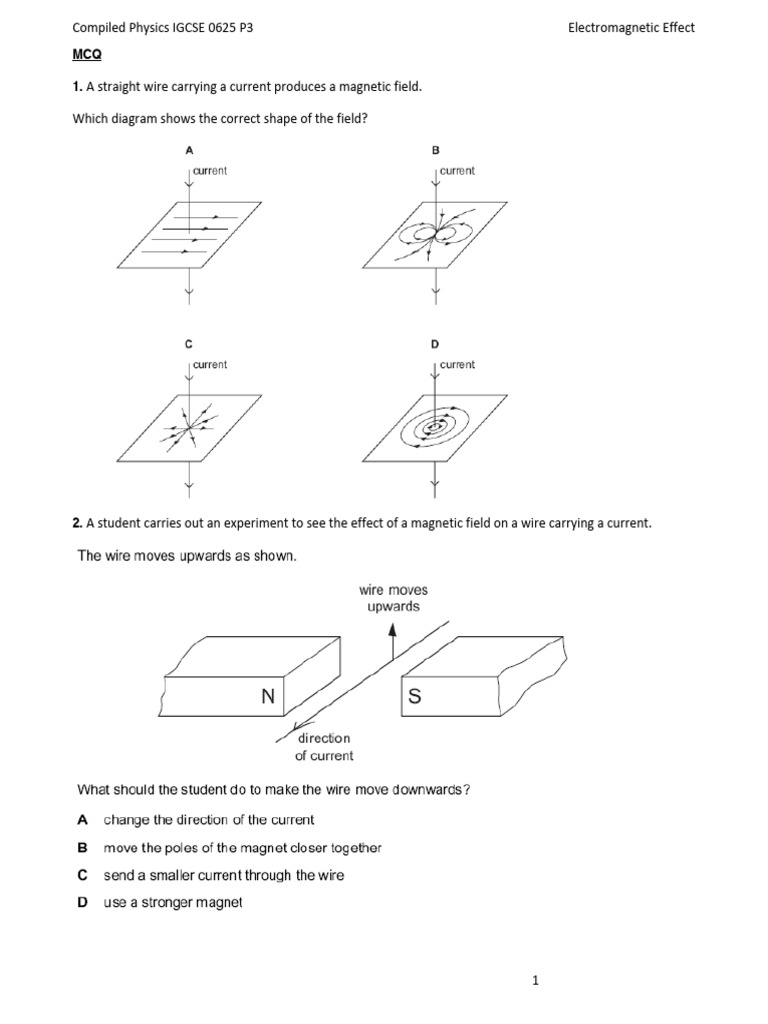 Compiled Physics IGCSE 0625 P3

Electromagnetic Effect

MCQ

1. A straight wire carrying a current produces a magnetic field.

Which diagram shows the correct shape of the field?

A
current

B
current

C
current

D
current

2. A student carries out an experiment to see the effect of a magnetic field on a wire carrying a current.

The wire moves upwards as shown.

wire moves upwards

N

S

direction of current

What should the student do to make the wire move downwards?

A change the direction of the current

B move the poles of the magnet closer together

C send a smaller current through the wire

D use a stronger magnet

1