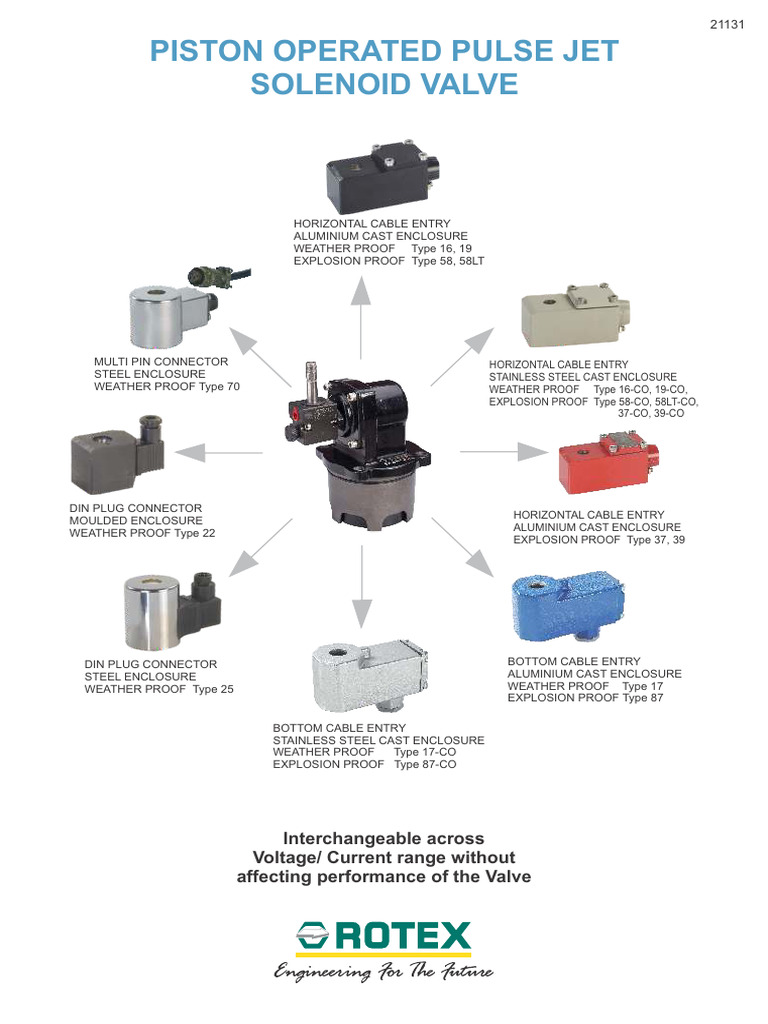 21131

PISTON OPERATED PULSE JET SOLENOID VALVE

HORIZONTAL CABLE ENTRY
ALUMINIUM CAST ENCLOSURE
WEATHER PROOF Type 16, 19
EXPLOSION PROOF Type 58, 58LT

MULTI PIN CONNECTOR
STEEL ENCLOSURE
WEATHER PROOF Type 70

HORIZONTAL CABLE ENTRY
STAINLESS STEEL CAST ENCLOSURE
WEATHER PROOF Type 16-CO, 19-CO,
EXPLOSION PROOF Type 58-CO, 58LT-CO, 37-CO, 39-CO

DIN PLUG CONNECTOR
MOULDED ENCLOSURE
WEATHER PROOF Type 22

HORIZONTAL CABLE ENTRY
ALUMINIUM CAST ENCLOSURE
EXPLOSION PROOF Type 37, 39

DIN PLUG CONNECTOR
STEEL ENCLOSURE
WEATHER PROOF Type 25

BOTTOM CABLE ENTRY
ALUMINIUM CAST ENCLOSURE
WEATHER PROOF Type 17
EXPLOSION PROOF Type 87

BOTTOM CABLE ENTRY
STAINLESS STEEL CAST ENCLOSURE
WEATHER PROOF Type 17-CO
EXPLOSION PROOF Type 87-CO

Interchangeable across Voltage/ Current range without affecting performance of the Valve

ROTEX
Engineering For The Future