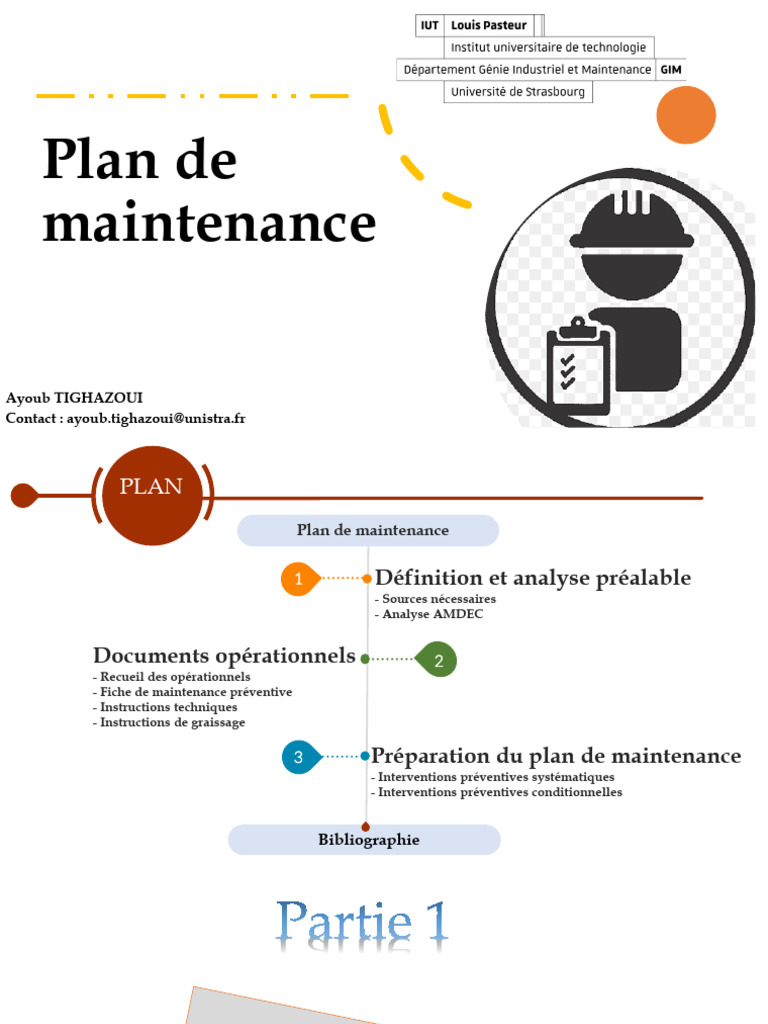 IUT Louis Pasteur
Institut universitaire de technologie
Département Génie Industriel et Maintenance GIM
Université de Strasbourg

Plan de maintenance

Ayoub TIGHAZOUI
Contact : ayoub.tighazoui@unistra.fr

PLAN

Plan de maintenance

1 Définition et analyse préalable
- Sources nécessaires
- Analyse AMDEC

Documents opérationnels 2
- Recueil des opérationnels
- Fiche de maintenance préventive
- Instructions techniques
- Instructions de graissage

3 Préparation du plan de maintenance
- Interventions préventives systématiques
- Interventions préventives conditionnelles

Bibliographie

Partie 1