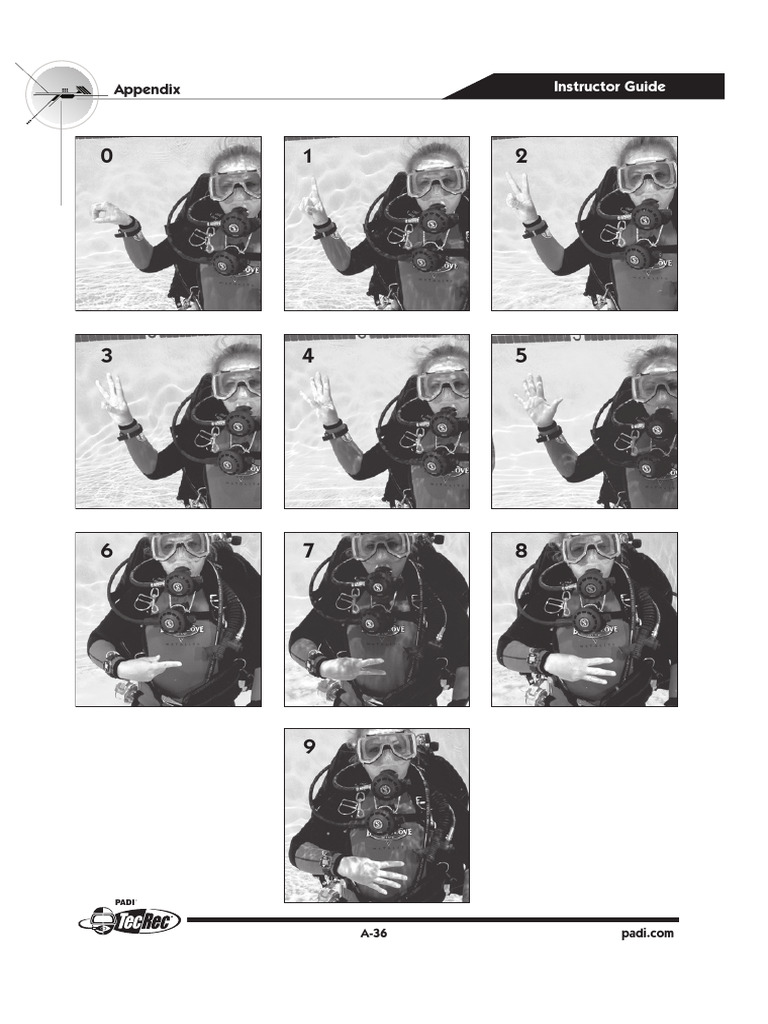 Appendix

Instructor Guide

0

1

2

3

4

5

6

7

8

9

PADI TecRec

A-36

padi.com