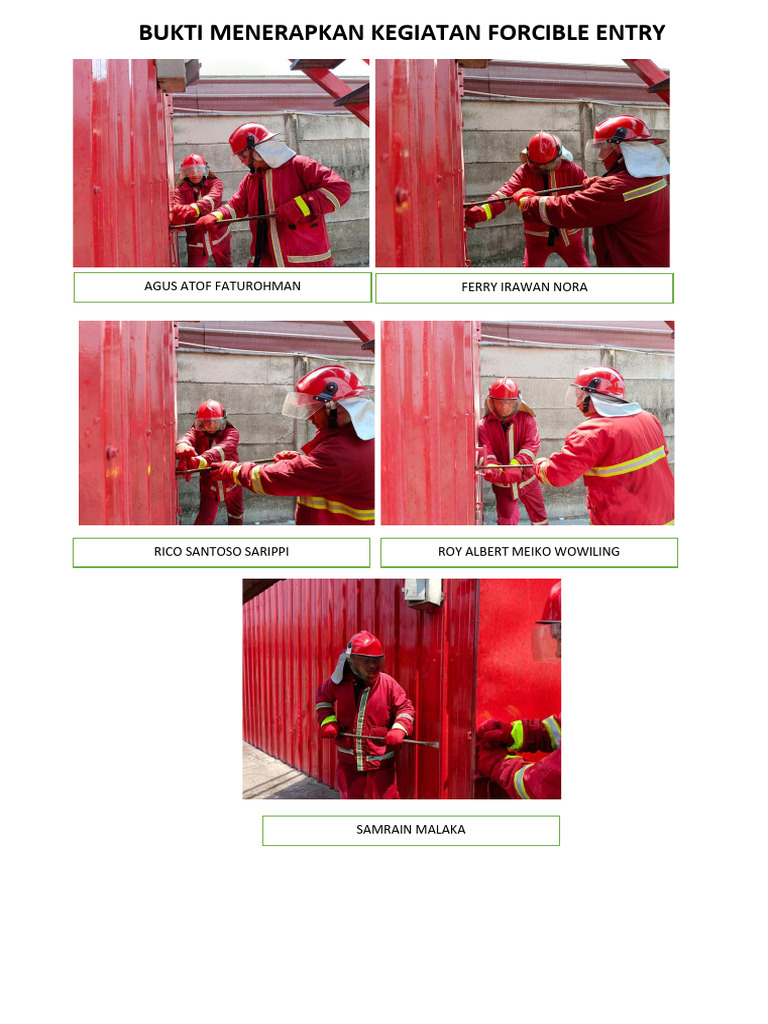 BUKTI MENERAPKAN KEGIATAN FORCIBLE ENTRY

AGUS ATOF FATUROHMAN

FERRY IRAWAN NORA

RICO SANTOSO SARIPPI

ROY ALBERT MEIKO WOWILING

SAMRAIN MALAKA