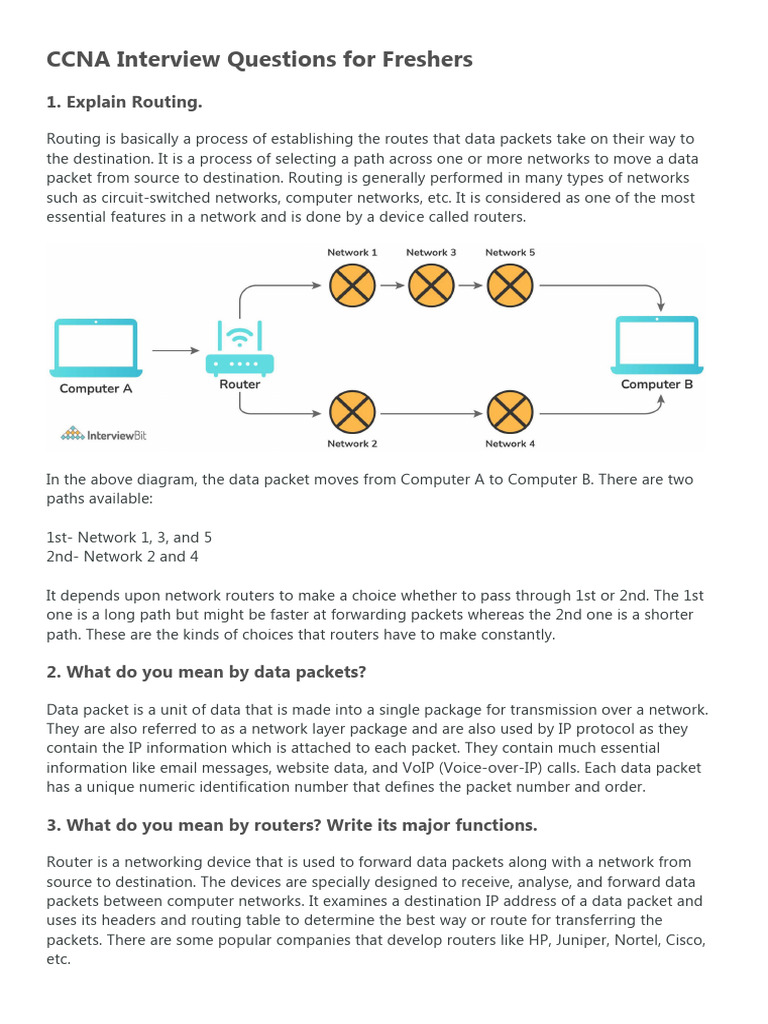 CCNA Interview Questions for Freshers

1. Explain Routing.

Routing is basically a process of establishing the routes that data packets take on their way to the destination. It is a process of selecting a path across one or more networks to move a data packet from source to destination. Routing is generally performed in many types of networks such as circuit-switched networks, computer networks, etc. It is considered as one of the most essential features in a network and is done by a device called routers.

Network 1
Network 3
Network 5
Computer A
Router
Computer B
InterviewBit
Network 2
Network 4

In the above diagram, the data packet moves from Computer A to Computer B. There are two paths available:

1st- Network 1, 3, and 5
2nd- Network 2 and 4

It depends upon network routers to make a choice whether to pass through 1st or 2nd. The 1st one is a long path but might be faster at forwarding packets whereas the 2nd one is a shorter path. These are the kinds of choices that routers have to make constantly.

2. What do you mean by data packets?

Data packet is a unit of data that is made into a single package for transmission over a network. They are also referred to as a network layer package and are also used by IP protocol as they contain the IP information which is attached to each packet. They contain much essential information like email messages, website data, and VoIP (Voice-over-IP) calls. Each data packet has a unique numeric identification number that defines the packet number and order.

3. What do you mean by routers? Write its major functions.

Router is a networking device that is used to forward data packets along with a network from source to destination. The devices are specially designed to receive, analyse, and forward data packets between computer networks. It examines a destination IP address of a data packet and uses its headers and routing table to determine the best way or route for transferring the packets. There are some popular companies that develop routers like HP, Juniper, Nortel, Cisco, etc.