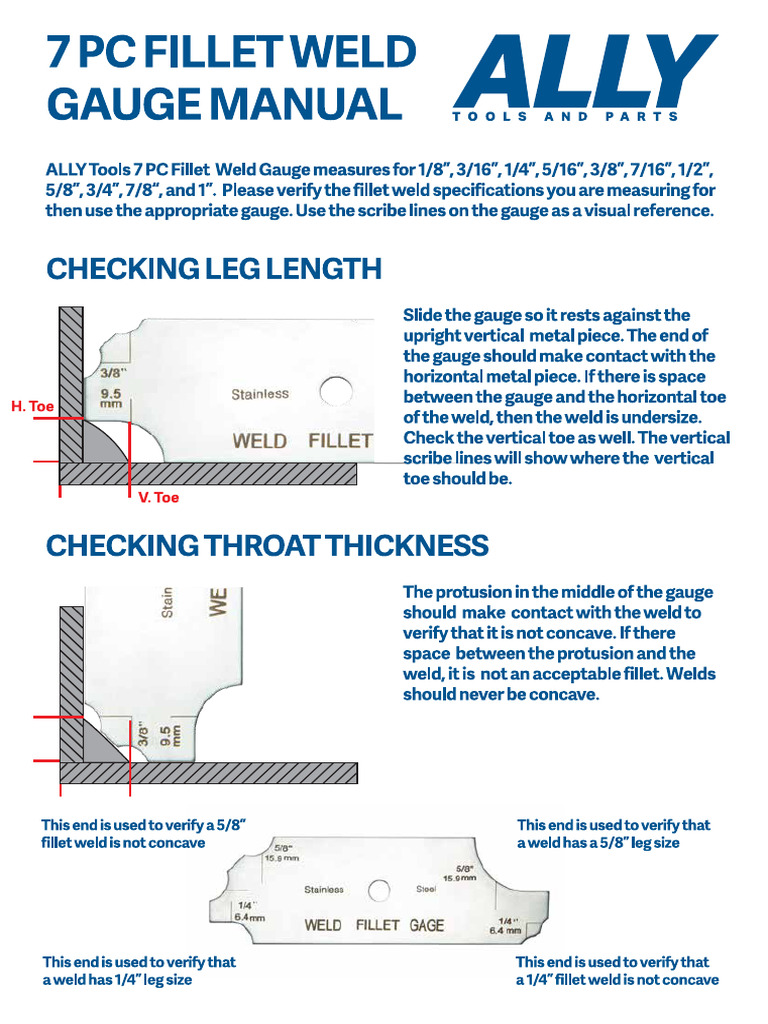 7 PC FILLET WELD GAUGE MANUAL

ALLY
TOOLS AND PARTS

ALLY Tools 7 PC Fillet Weld Gauge measures for 1/8", 3/16", 1/4", 5/16", 3/8", 7/16", 1/2", 5/8", 3/4", 7/8", and 1". Please verify the fillet weld specifications you are measuring for then use the appropriate gauge. Use the scribe lines on the gauge as a visual reference.

CHECKING LEG LENGTH

3/8"
9.5 mm
Stainless
WELD FILLET
H. Toe
V. Toe

Slide the gauge so it rests against the upright vertical metal piece. The end of the gauge should make contact with the horizontal metal piece. If there is space between the gauge and the horizontal toe of the weld, then the weld is undersize. Check the vertical toe as well. The vertical scribe lines will show where the vertical toe should be.

CHECKING THROAT THICKNESS

Stain
WE
3/8"
9.5 mm

The protusion in the middle of the gauge should make contact with the weld to verify that it is not concave. If there space between the protusion and the weld, it is not an acceptable fillet. Welds should never be concave.

This end is used to verify a 5/8" fillet weld is not concave

This end is used to verify that a weld has a 5/8" leg size

5/8"
15.9 mm
5/8"
15.9 mm
Stainless
Steel
1/4"
6.4 mm
WELD FILLET GAGE
1/4"
6.4 mm

This end is used to verify that a weld has 1/4" leg size

This end is used to verify that a 1/4" fillet weld is not concave