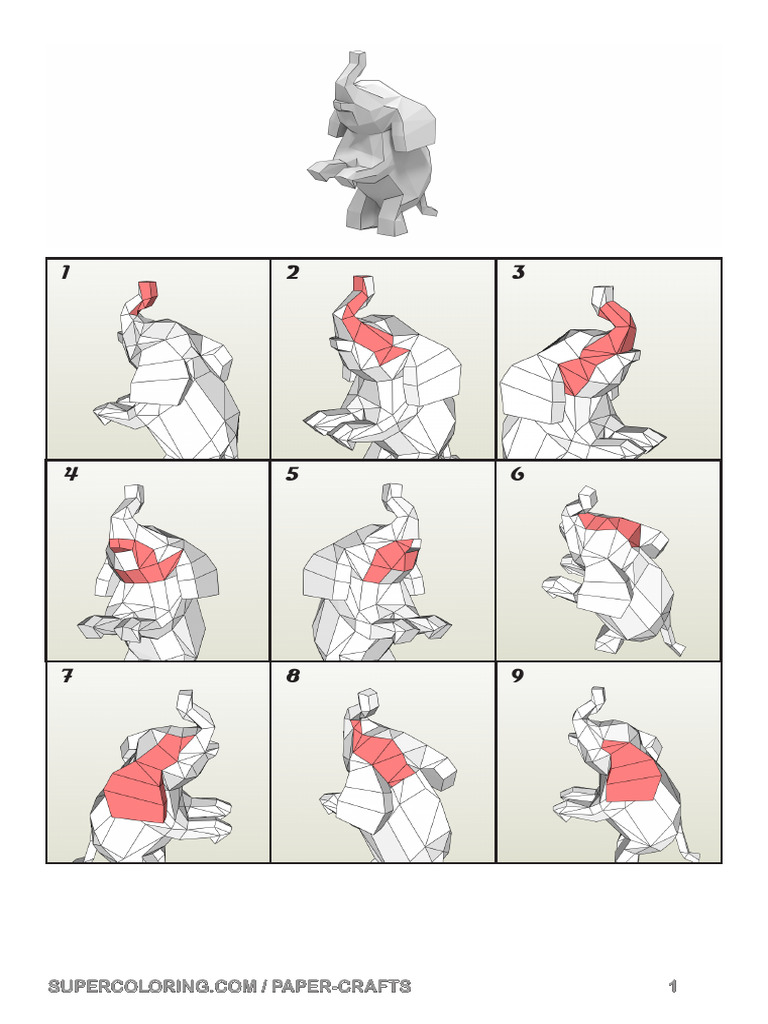 1

2

3

4

5

6

7

8

9

SUPERCOLORING.COM / PAPER-CRAFTS

1