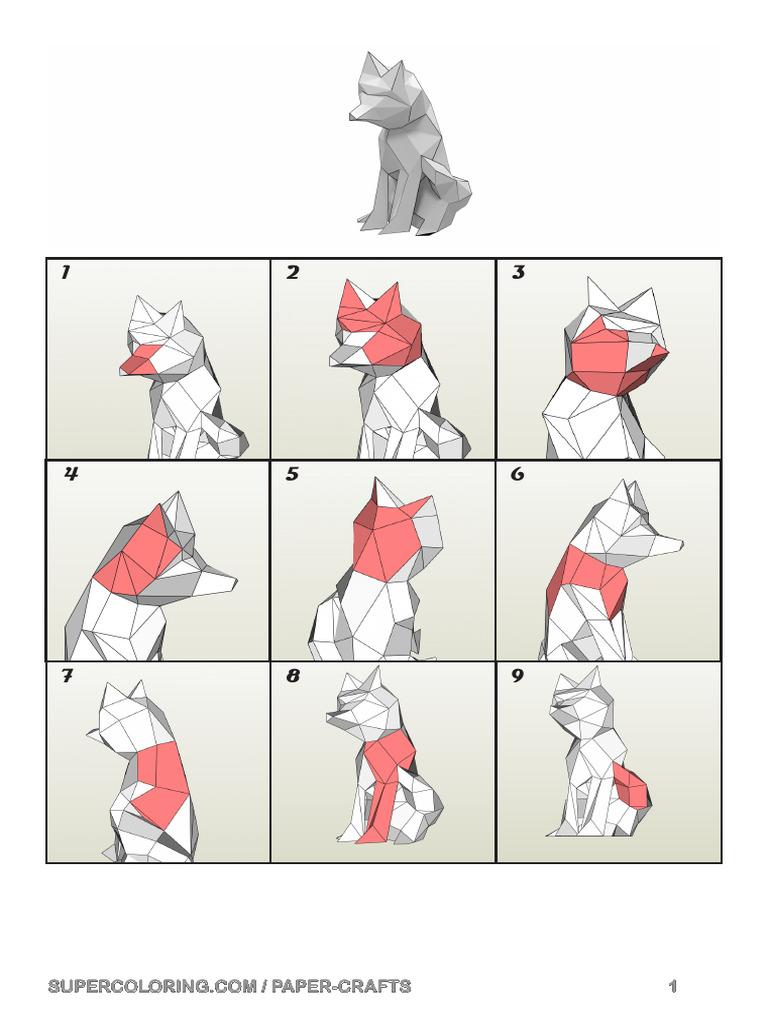 1

2

3

4

5

6

7

8

9

SUPERCOLORING.COM / PAPER-CRAFTS

1