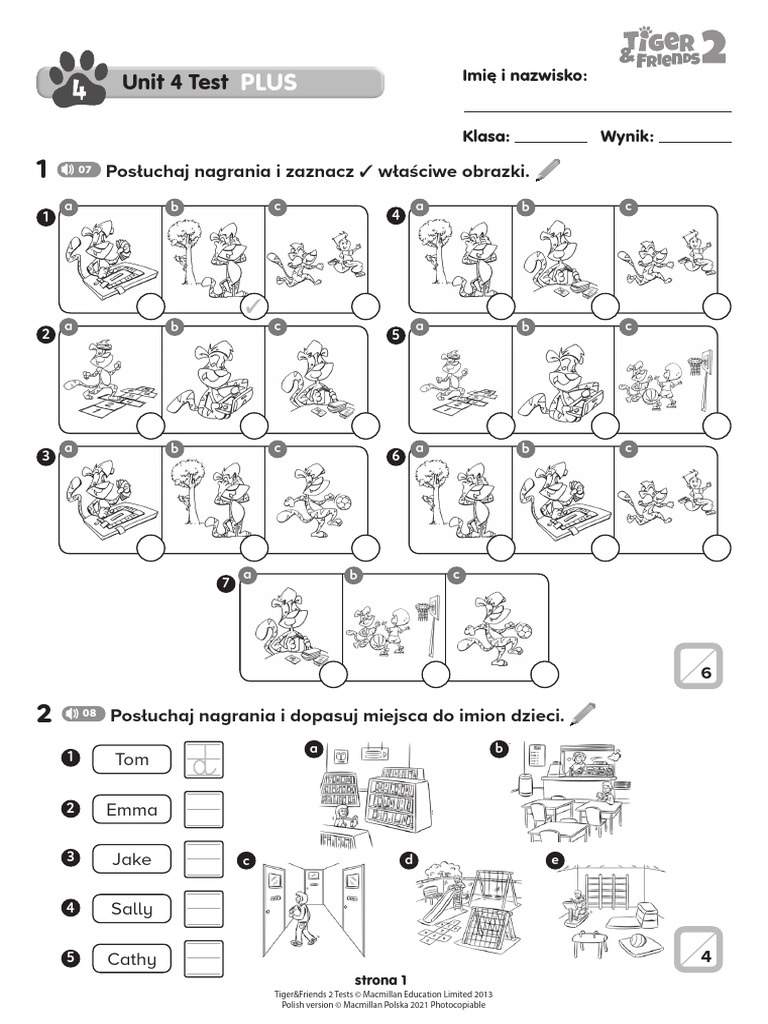 Tiger & Friends 2

4 Unit 4 Test PLUS

Imię i nazwisko:

Klasa: Wynik:

1 07 Posłuchaj nagrania i zaznacz ✓ właściwe obrazki.

1 a b c ✓
2 a b c
3 a b c
4 a b c
5 a b c
6 a b c
7 a b c

6

2 08 Posłuchaj nagrania i dopasuj miejsca do imion dzieci.

1 Tom d
2 Emma
3 Jake
4 Sally
5 Cathy

a b c d e

4

strona 1
Tiger&Friends 2 Tests © Macmillan Education Limited 2013
Polish version © Macmillan Polska 2021 Photocopiable