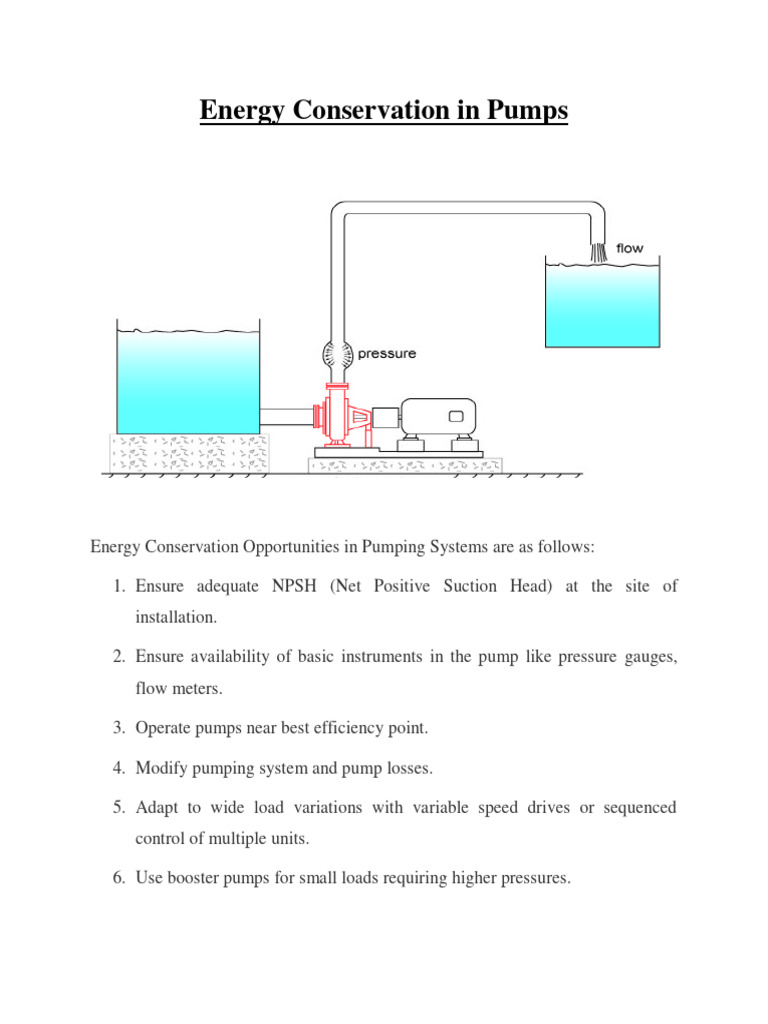 Energy Conservation in Pumps

flow

pressure

Energy Conservation Opportunities in Pumping Systems are as follows:

1. Ensure adequate NPSH (Net Positive Suction Head) at the site of installation.

2. Ensure availability of basic instruments in the pump like pressure gauges, flow meters.

3. Operate pumps near best efficiency point.

4. Modify pumping system and pump losses.

5. Adapt to wide load variations with variable speed drives or sequenced control of multiple units.

6. Use booster pumps for small loads requiring higher pressures.