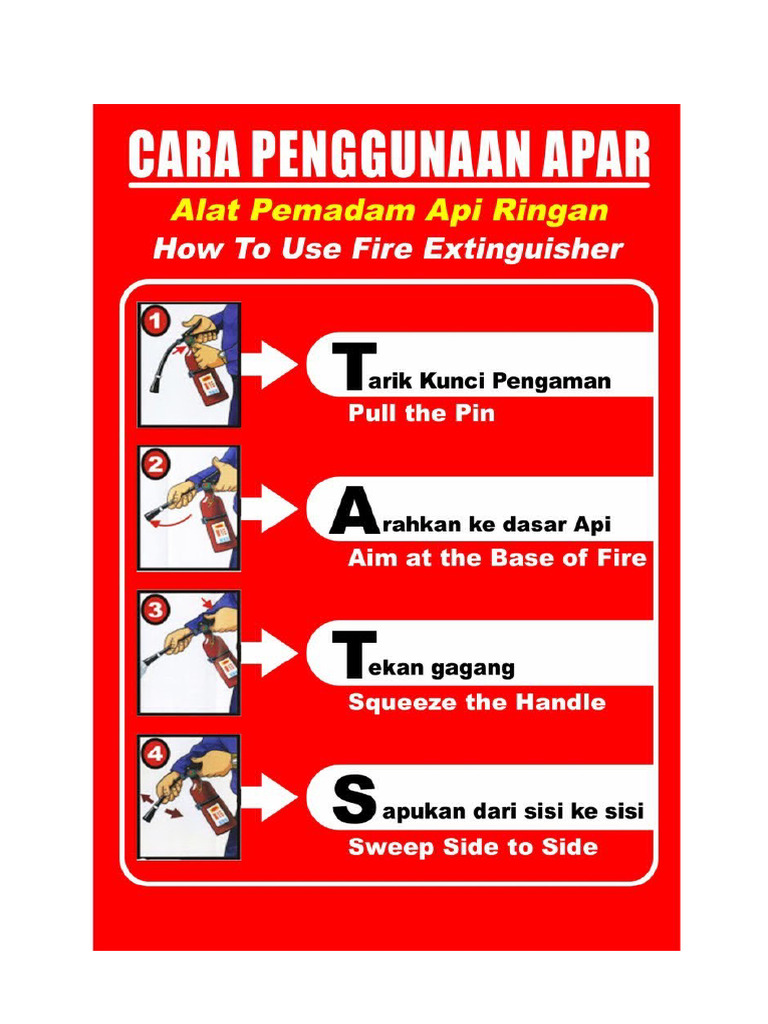 CARA PENGGUNAAN APAR

Alat Pemadam Api Ringan
How To Use Fire Extinguisher

1
Tarik Kunci Pengaman
Pull the Pin

2
Arahkan ke dasar Api
Aim at the Base of Fire

3
Tekan gagang
Squeeze the Handle

4
Sapukan dari sisi ke sisi
Sweep Side to Side