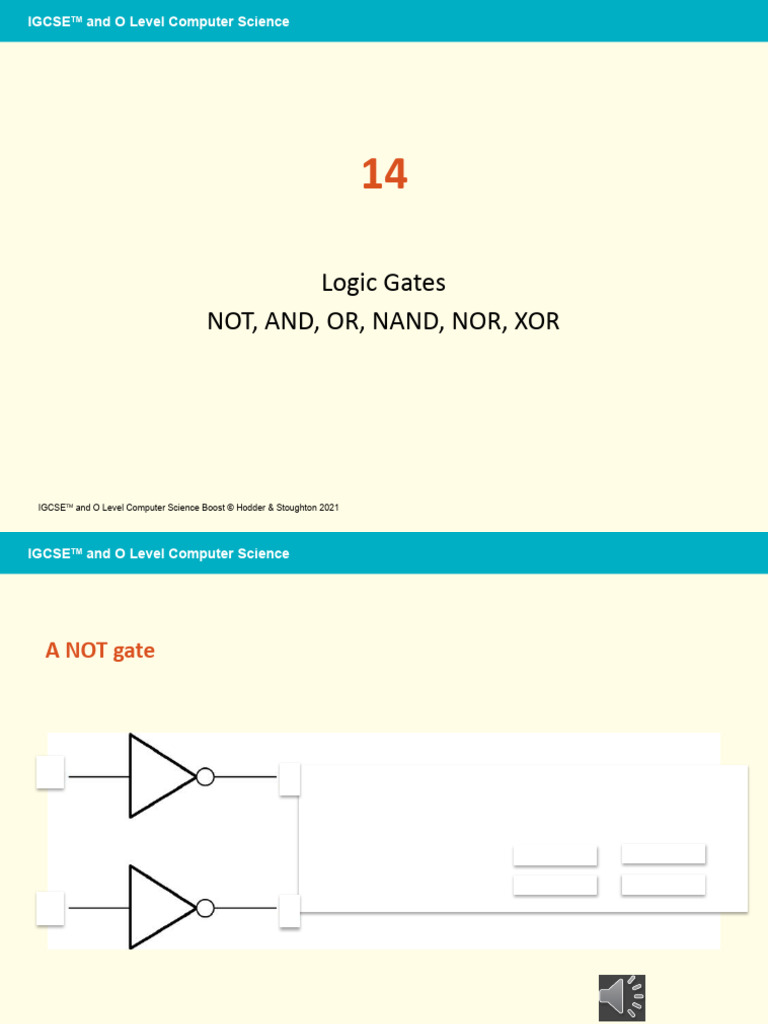 IGCSE™ and O Level Computer Science

14

Logic Gates
NOT, AND, OR, NAND, NOR, XOR

IGCSE™ and O Level Computer Science Boost © Hodder & Stoughton 2021

IGCSE™ and O Level Computer Science

A NOT gate