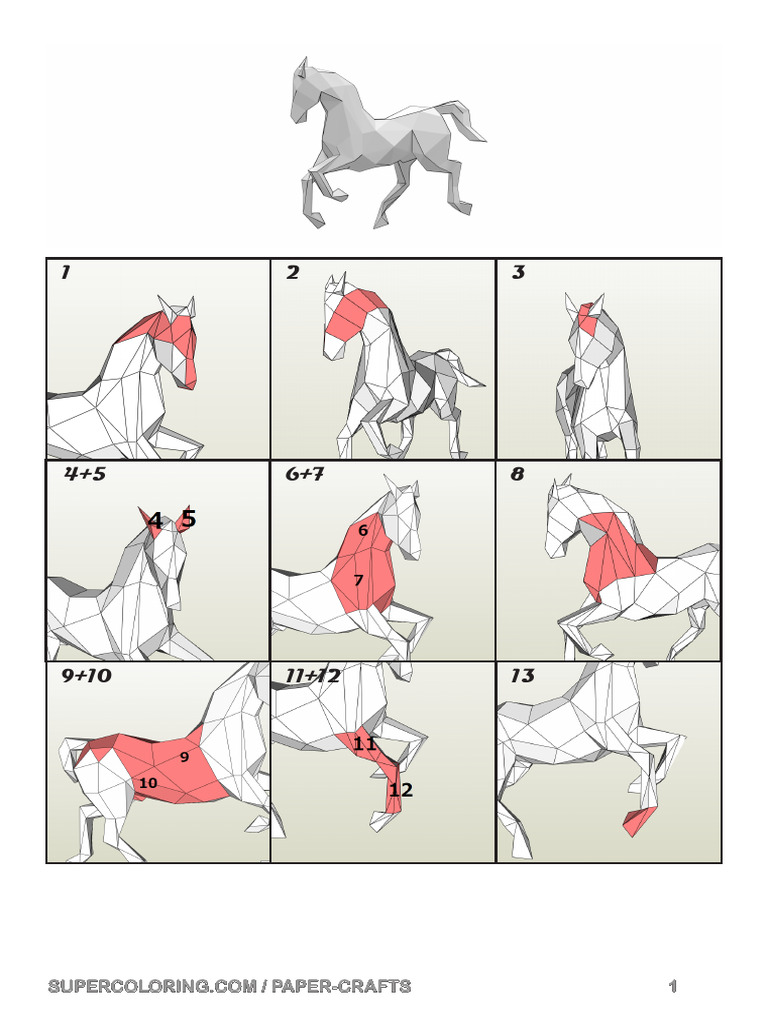 1

2

3

4+5

4 5

6+7

6

7

8

9+10

9

10

11+12

11

12

13

SUPERCOLORING.COM / PAPER-CRAFTS

1