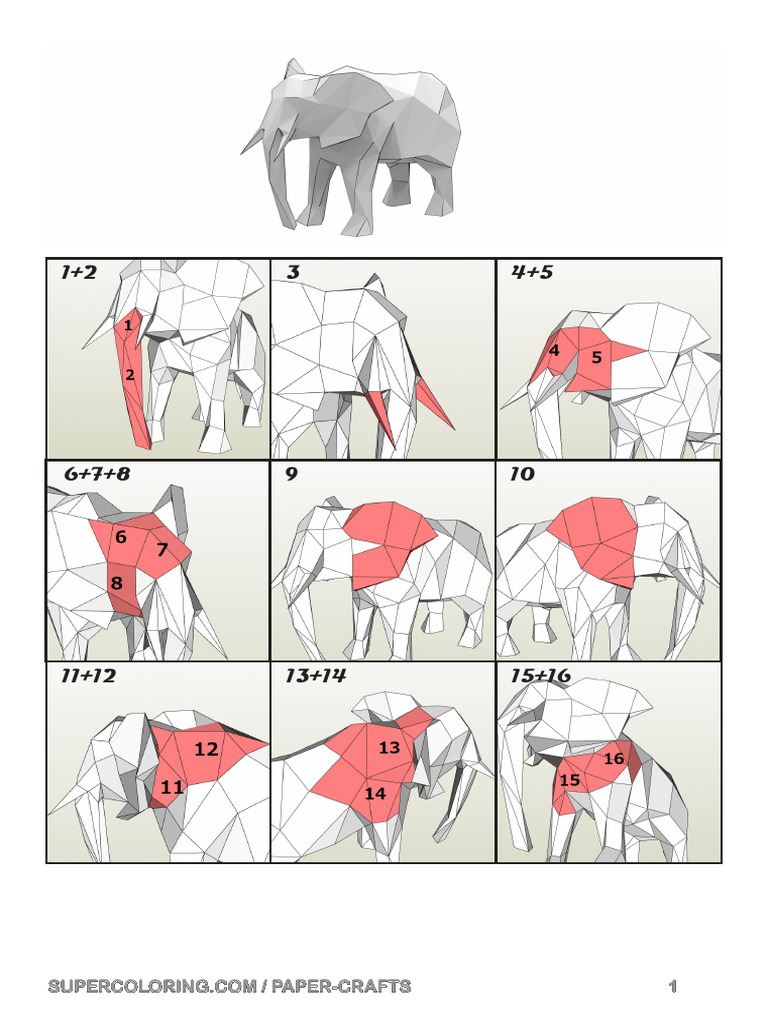 1+2

1

2

3

4+5

4

5

6+7+8

6

7

8

9

10

11+12

12

11

13+14

13

14

15+16

16

15

SUPERCOLORING.COM / PAPER-CRAFTS

1