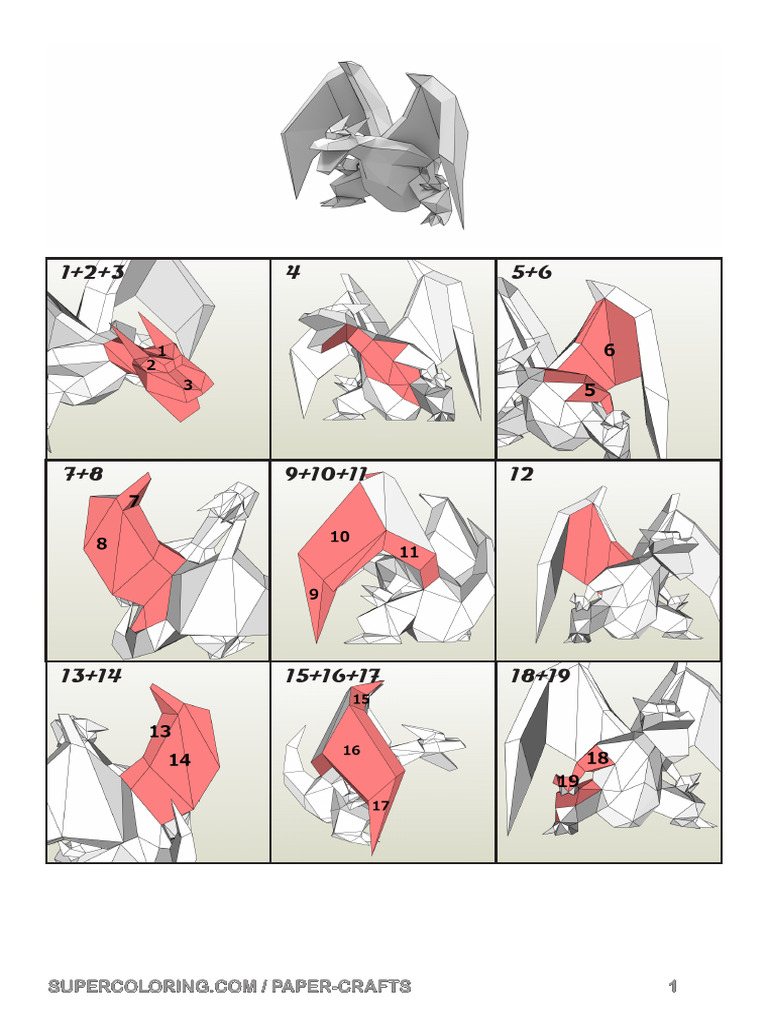 1+2+3
1
2
3

4

5+6
6
5

7+8
7
8

9+10+11
10
11
9

12

13+14
13
14

15+16+17
15
16
17

18+19
18
19

SUPERCOLORING.COM / PAPER-CRAFTS
1