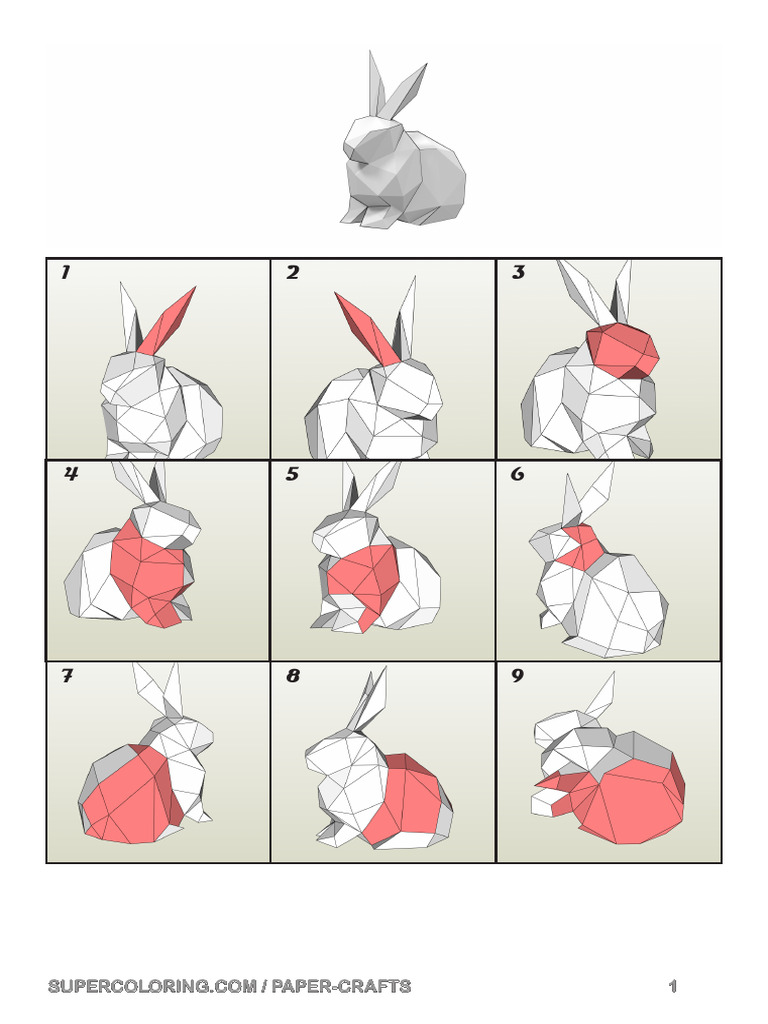 1
2
3
4
5
6
7
8
9

SUPERCOLORING.COM / PAPER-CRAFTS 1