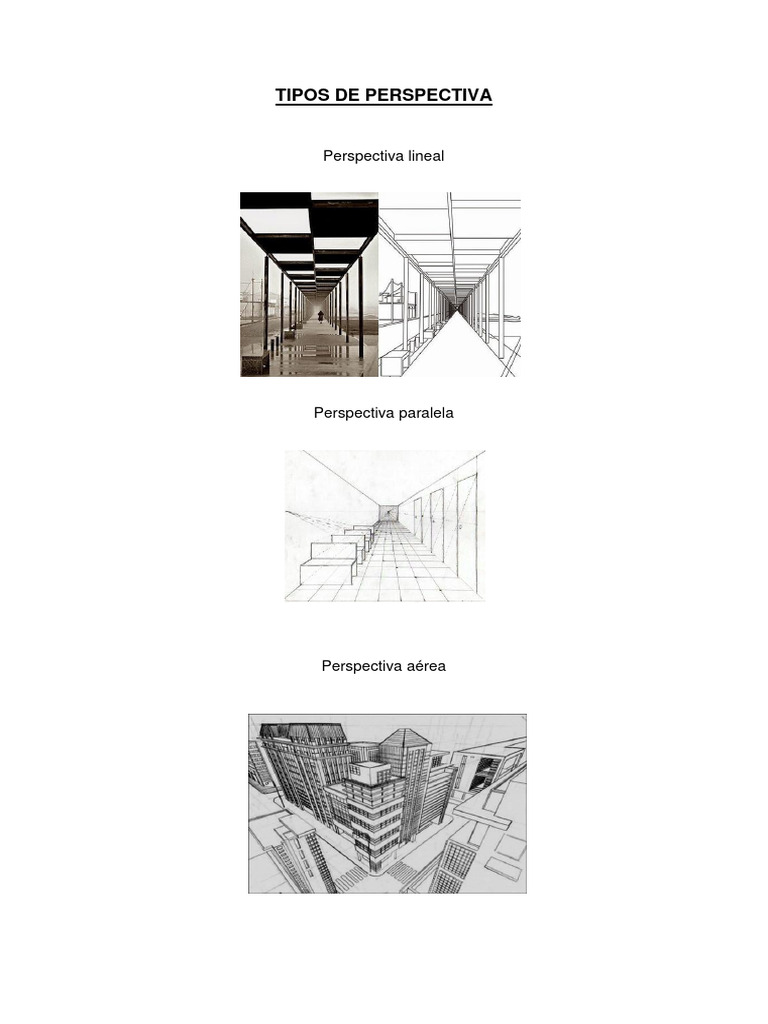 TIPOS DE PERSPECTIVA

Perspectiva lineal

Perspectiva paralela

Perspectiva aérea