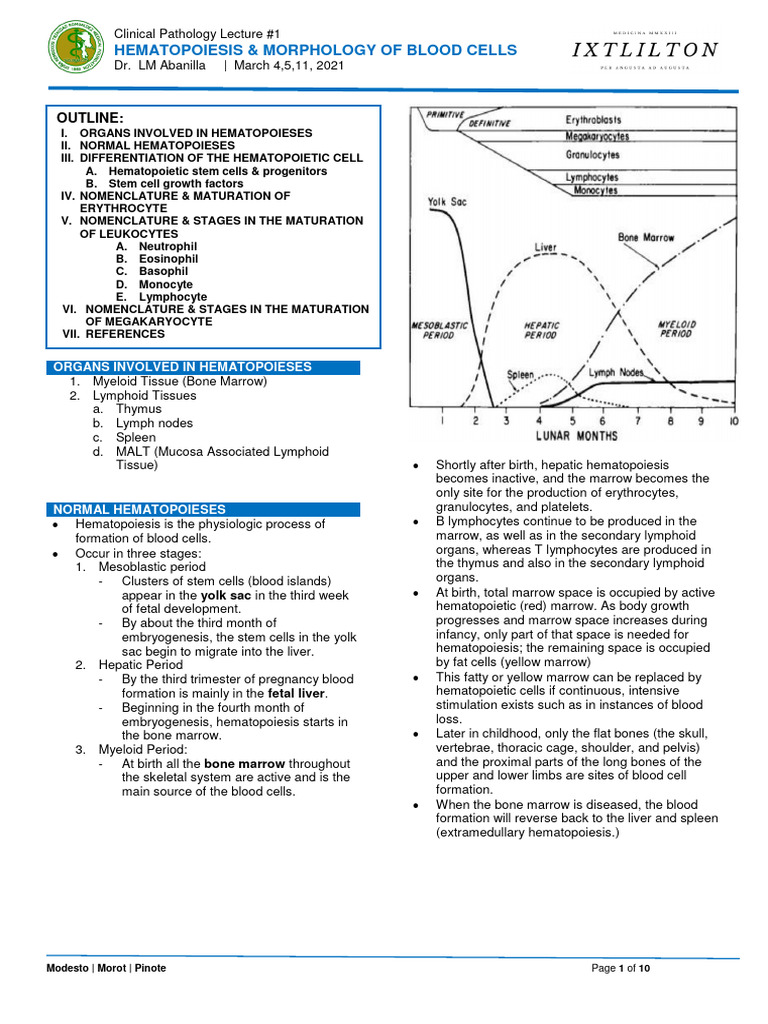 Clinical Pathology Lecture #1
HEMATOPOIESIS & MORPHOLOGY OF BLOOD CELLS
Dr. LM Abanilla | March 4,5,11, 2021

MEDICINA MMXXIII
IXTLILTON
PER ANGUSTA AD AUGUSTA

OUTLINE:
I. ORGANS INVOLVED IN HEMATOPOIESES
II. NORMAL HEMATOPOIESES
III. DIFFERENTIATION OF THE HEMATOPOIETIC CELL
A. Hematopoietic stem cells & progenitors
B. Stem cell growth factors
IV. NOMENCLATURE & MATURATION OF ERYTHROCYTE
V. NOMENCLATURE & STAGES IN THE MATURATION OF LEUKOCYTES
A. Neutrophil
B. Eosinophil
C. Basophil
D. Monocyte
E. Lymphocyte
VI. NOMENCLATURE & STAGES IN THE MATURATION OF MEGAKARYOCYTE
VII. REFERENCES

ORGANS INVOLVED IN HEMATOPOIESES
1. Myeloid Tissue (Bone Marrow)
2. Lymphoid Tissues
a. Thymus
b. Lymph nodes
c. Spleen
d. MALT (Mucosa Associated Lymphoid Tissue)

NORMAL HEMATOPOIESES
• Hematopoiesis is the physiologic process of formation of blood cells.
• Occur in three stages:
1. Mesoblastic period
- Clusters of stem cells (blood islands) appear in the yolk sac in the third week of fetal development.
- By about the third month of embryogenesis, the stem cells in the yolk sac begin to migrate into the liver.
2. Hepatic Period
- By the third trimester of pregnancy blood formation is mainly in the fetal liver.
- Beginning in the fourth month of embryogenesis, hematopoiesis starts in the bone marrow.
3. Myeloid Period:
- At birth all the bone marrow throughout the skeletal system are active and is the main source of the blood cells.

PRIMITIVE
DEFINITIVE
Erythroblasts
Megakaryocytes
Granulocytes
Lymphocytes
Monocytes
Yolk Sac
Liver
Bone Marrow
MESOBLASTIC PERIOD
HEPATIC PERIOD
MYELOID PERIOD
Spleen
Lymph Nodes
1 2 3 4 5 6 7 8 9 10
LUNAR MONTHS

• Shortly after birth, hepatic hematopoiesis becomes inactive, and the marrow becomes the only site for the production of erythrocytes, granulocytes, and platelets.
• B lymphocytes continue to be produced in the marrow, as well as in the secondary lymphoid organs, whereas T lymphocytes are produced in the thymus and also in the secondary lymphoid organs.
• At birth, total marrow space is occupied by active hematopoietic (red) marrow. As body growth progresses and marrow space increases during infancy, only part of that space is needed for hematopoiesis; the remaining space is occupied by fat cells (yellow marrow)
• This fatty or yellow marrow can be replaced by hematopoietic cells if continuous, intensive stimulation exists such as in instances of blood loss.
• Later in childhood, only the flat bones (the skull, vertebrae, thoracic cage, shoulder, and pelvis) and the proximal parts of the long bones of the upper and lower limbs are sites of blood cell formation.
• When the bone marrow is diseased, the blood formation will reverse back to the liver and spleen (extramedullary hematopoiesis.)

Modesto | Morot | Pinote
Page 1 of 10