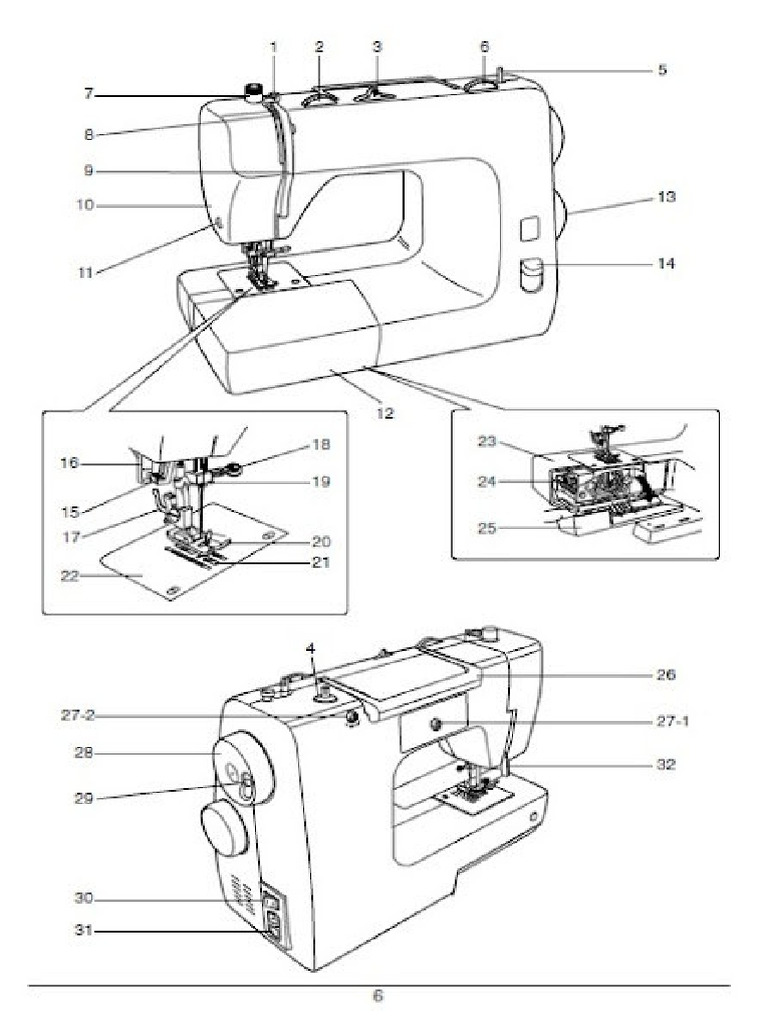 1
2
3
6
5
7
8
9
10
11
13
14
12
16
18
15
19
17
20
21
22
23
24
25
4
26
27-2
27-1
28
32
29
30
31

6