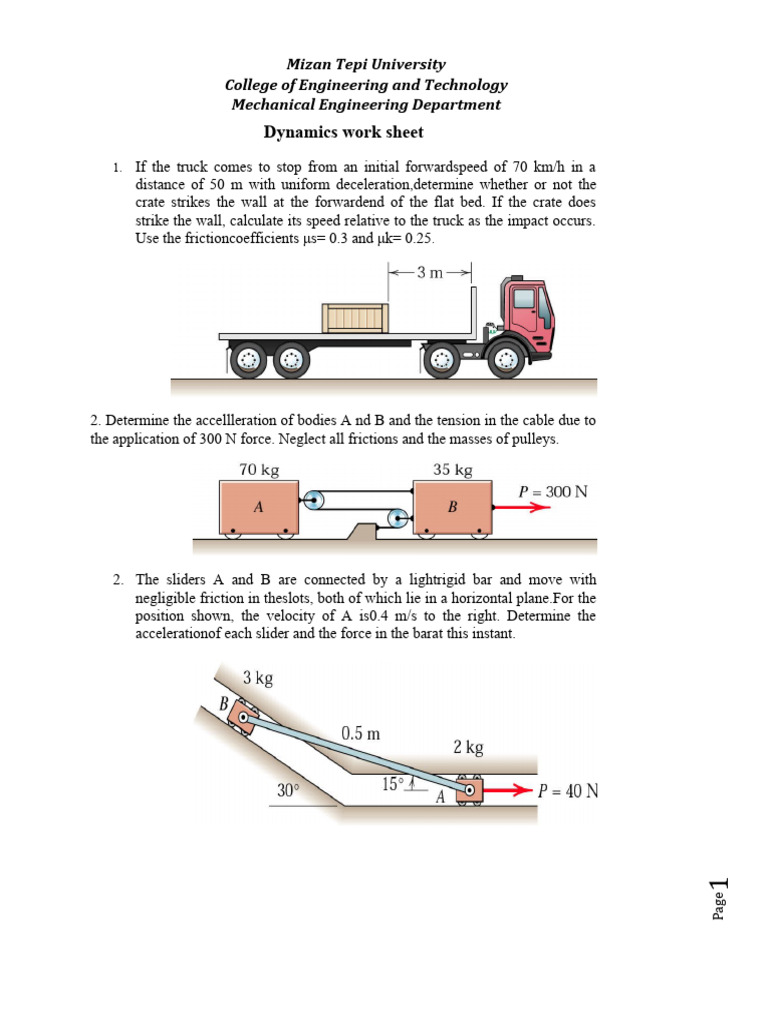 Mizan Tepi University
College of Engineering and Technology
Mechanical Engineering Department

Dynamics work sheet

1. If the truck comes to stop from an initial forwardspeed of 70 km/h in a distance of 50 m with uniform deceleration,determine whether or not the crate strikes the wall at the forwardend of the flat bed. If the crate does strike the wall, calculate its speed relative to the truck as the impact occurs. Use the frictioncoefficients μs= 0.3 and μk= 0.25.

3 m

2. Determine the accellleration of bodies A nd B and the tension in the cable due to the application of 300 N force. Neglect all frictions and the masses of pulleys.

70 kg
35 kg
A
B
$P = 300$ N

2. The sliders A and B are connected by a lightrigid bar and move with negligible friction in theslots, both of which lie in a horizontal plane.For the position shown, the velocity of A is0.4 m/s to the right. Determine the accelerationof each slider and the force in the barat this instant.

3 kg
B
0.5 m
2 kg
30°
15°
A
$P = 40$ N

Page 1