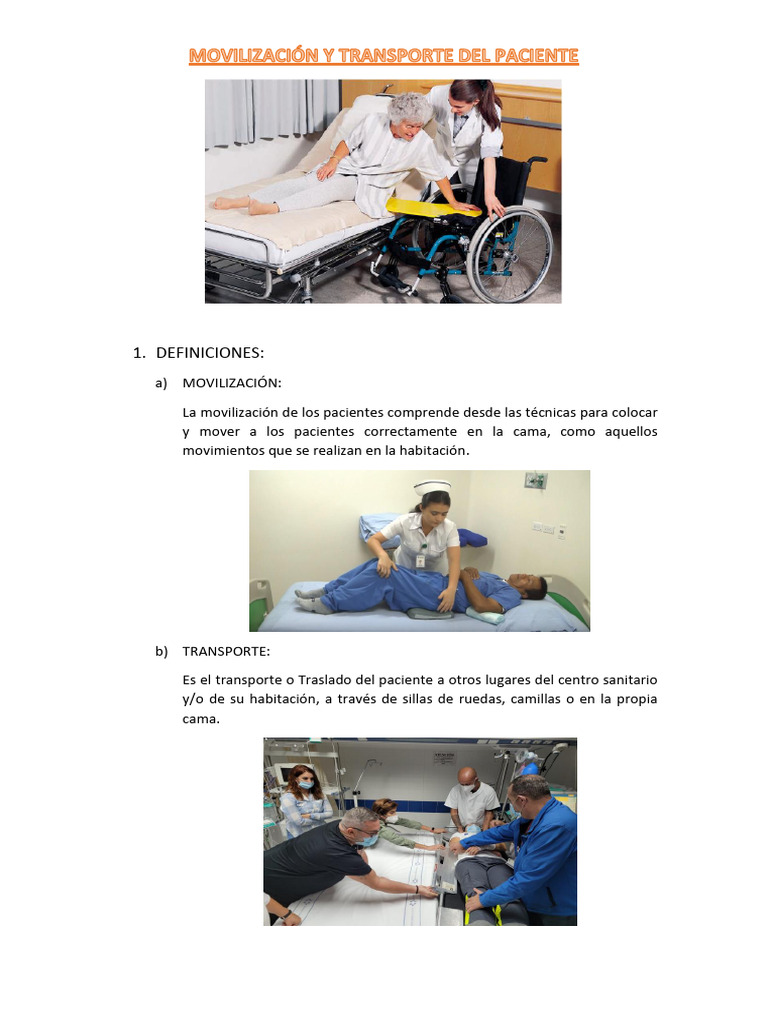 MOVILIZACIÓN Y TRANSPORTE DEL PACIENTE

1. DEFINICIONES:

a) MOVILIZACIÓN:

La movilización de los pacientes comprende desde las técnicas para colocar y mover a los pacientes correctamente en la cama, como aquellos movimientos que se realizan en la habitación.

b) TRANSPORTE:

Es el transporte o Traslado del paciente a otros lugares del centro sanitario y/o de su habitación, a través de sillas de ruedas, camillas o en la propia cama.