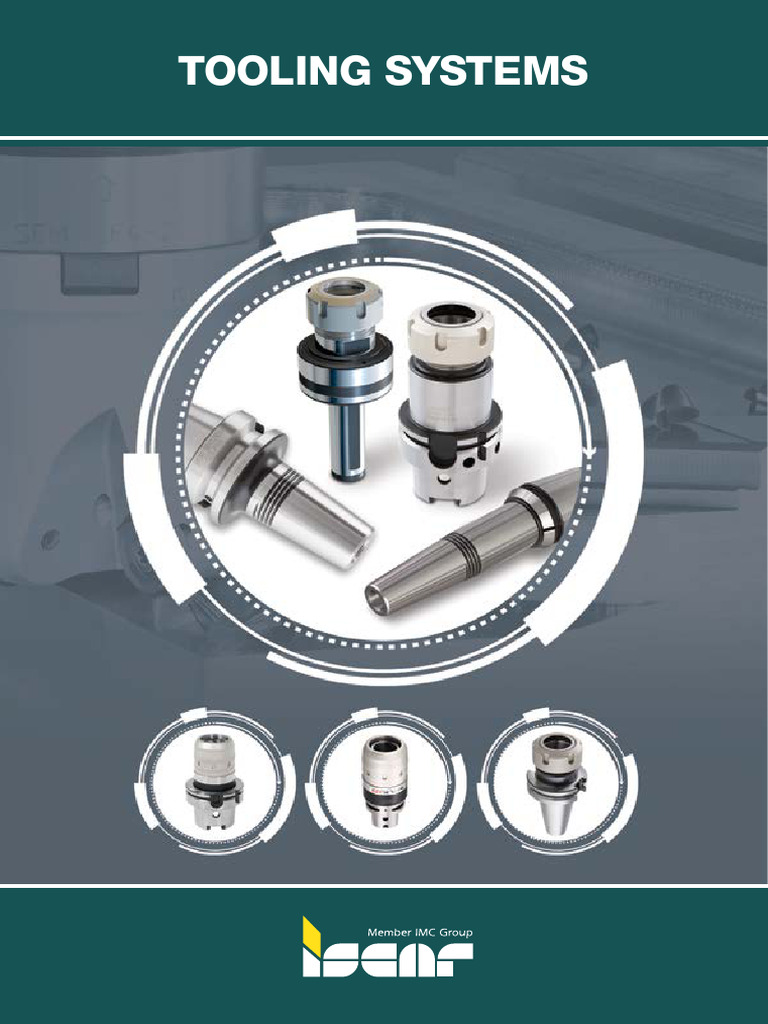 TOOLING SYSTEMS

Member IMC Group
iscar