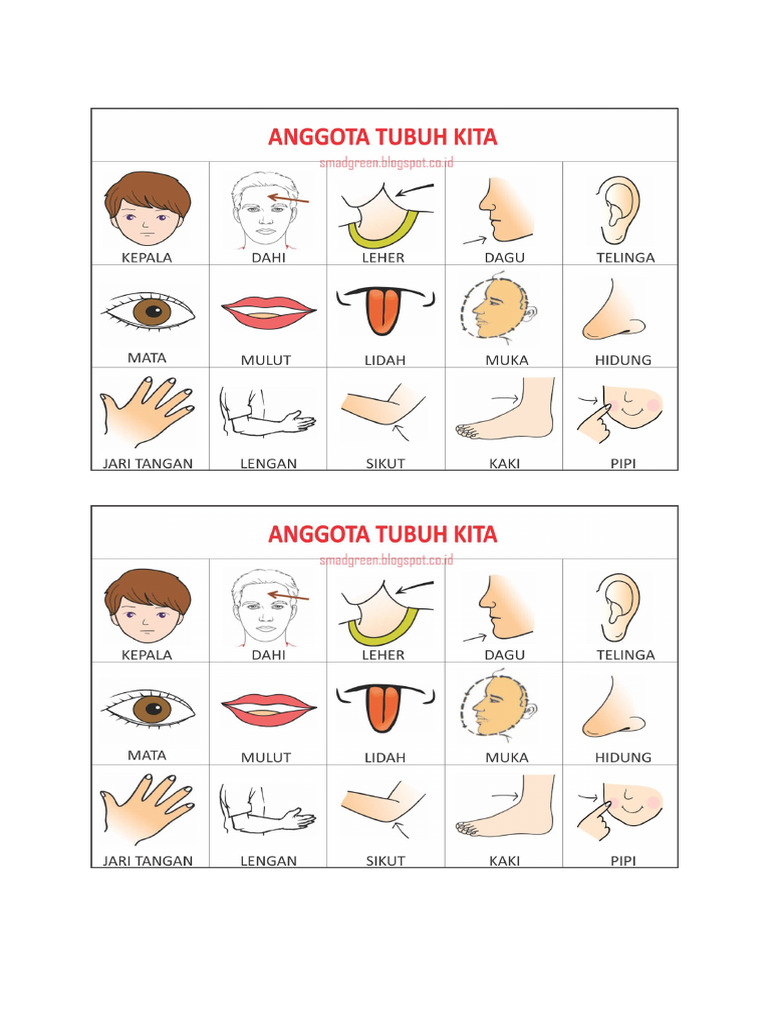 ANGGOTA TUBUH KITA
smadgreen.blogspot.co.id

| KEPALA | DAHI | LEHER | DAGU | TELINGA |
|---|---|---|---|---|
| MATA | MULUT | LIDAH | MUKA | HIDUNG |
| JARI TANGAN | LENGAN | SIKUT | KAKI | PIPI |

ANGGOTA TUBUH KITA
smadgreen.blogspot.co.id

| KEPALA | DAHI | LEHER | DAGU | TELINGA |
|---|---|---|---|---|
| MATA | MULUT | LIDAH | MUKA | HIDUNG |
| JARI TANGAN | LENGAN | SIKUT | KAKI | PIPI |