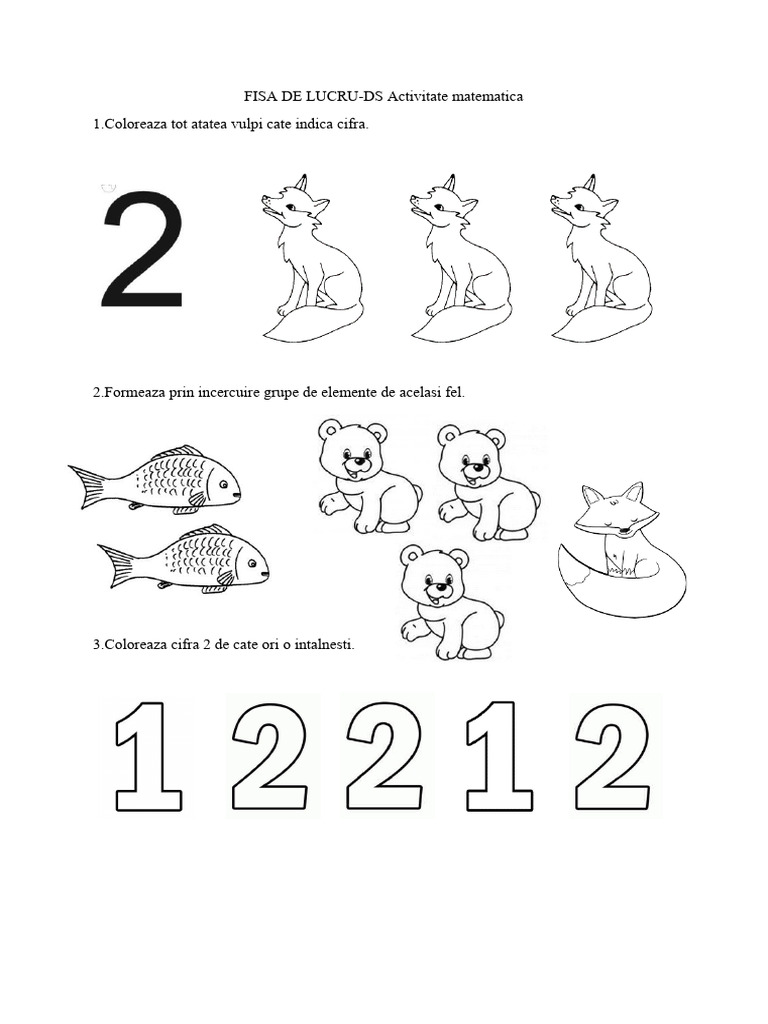 FISA DE LUCRU-DS Activitate matematica

1.Coloreaza tot atatea vulpi cate indica cifra.

2

2.Formeaza prin incercuire grupe de elemente de acelasi fel.

3.Coloreaza cifra 2 de cate ori o intalnesti.

1 2 2 1 2