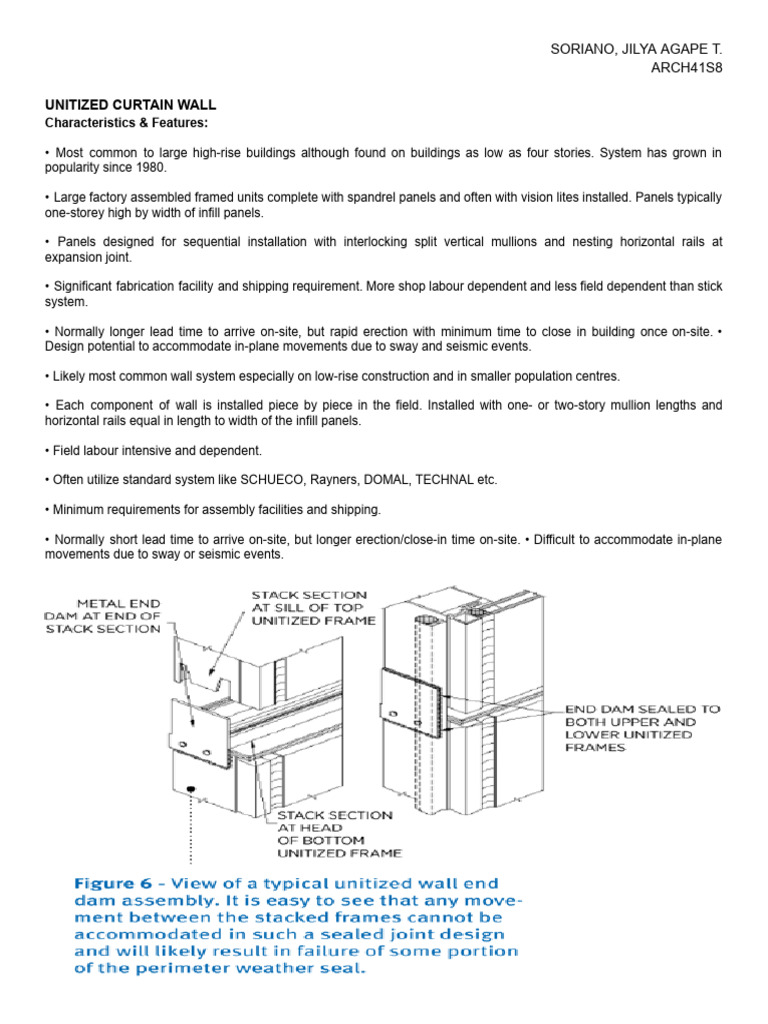 SORIANO, JILYA AGAPE T.
ARCH41S8

UNITIZED CURTAIN WALL
Characteristics & Features:

• Most common to large high-rise buildings although found on buildings as low as four stories. System has grown in popularity since 1980.

• Large factory assembled framed units complete with spandrel panels and often with vision lites installed. Panels typically one-storey high by width of infill panels.

• Panels designed for sequential installation with interlocking split vertical mullions and nesting horizontal rails at expansion joint.

• Significant fabrication facility and shipping requirement. More shop labour dependent and less field dependent than stick system.

• Normally longer lead time to arrive on-site, but rapid erection with minimum time to close in building once on-site. • Design potential to accommodate in-plane movements due to sway and seismic events.

• Likely most common wall system especially on low-rise construction and in smaller population centres.

• Each component of wall is installed piece by piece in the field. Installed with one- or two-story mullion lengths and horizontal rails equal in length to width of the infill panels.

• Field labour intensive and dependent.

• Often utilize standard system like SCHUECO, Rayners, DOMAL, TECHNAL etc.

• Minimum requirements for assembly facilities and shipping.

• Normally short lead time to arrive on-site, but longer erection/close-in time on-site. • Difficult to accommodate in-plane movements due to sway or seismic events.

METAL END DAM AT END OF STACK SECTION

STACK SECTION AT SILL OF TOP UNITIZED FRAME

END DAM SEALED TO BOTH UPPER AND LOWER UNITIZED FRAMES

STACK SECTION AT HEAD OF BOTTOM UNITIZED FRAME

Figure 6 - View of a typical unitized wall end dam assembly. It is easy to see that any movement between the stacked frames cannot be accommodated in such a sealed joint design and will likely result in failure of some portion of the perimeter weather seal.