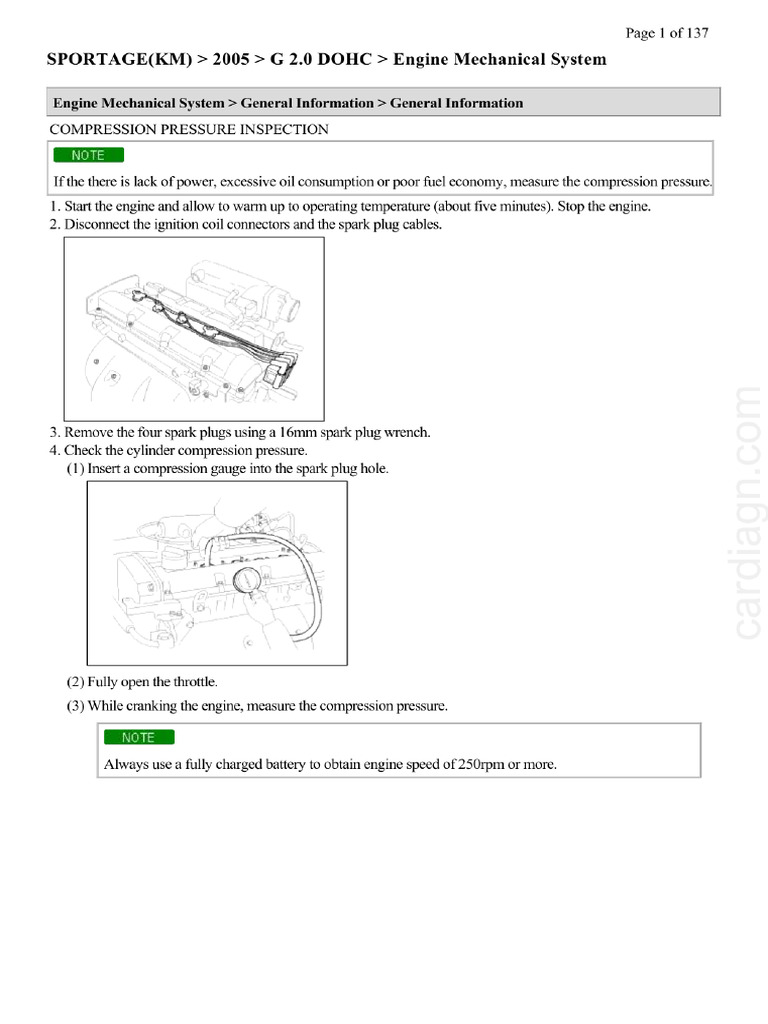 Page 1 of 137

SPORTAGE(KM) > 2005 > G 2.0 DOHC > Engine Mechanical System

Engine Mechanical System > General Information > General Information

COMPRESSION PRESSURE INSPECTION

NOTE

If the there is lack of power, excessive oil consumption or poor fuel economy, measure the compression pressure.

1. Start the engine and allow to warm up to operating temperature (about five minutes). Stop the engine.
2. Disconnect the ignition coil connectors and the spark plug cables.

3. Remove the four spark plugs using a 16mm spark plug wrench.
4. Check the cylinder compression pressure.
(1) Insert a compression gauge into the spark plug hole.

(2) Fully open the throttle.
(3) While cranking the engine, measure the compression pressure.

NOTE

Always use a fully charged battery to obtain engine speed of 250rpm or more.

cardiagn.com