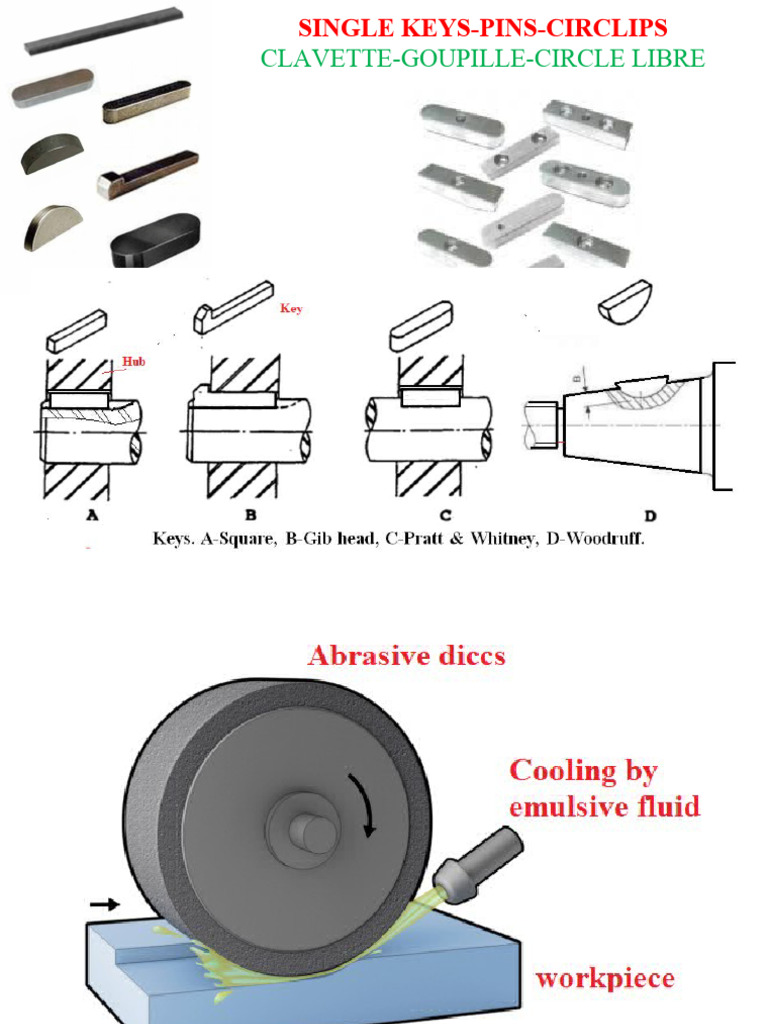 SINGLE KEYS-PINS-CIRCLIPS
CLAVETTE-GOUPILLE-CIRCLE LIBRE

Key

Hub

B

A

B

C

D

Keys. A-Square, B-Gib head, C-Pratt & Whitney, D-Woodruff.

Abrasive diccs

Cooling by emulsive fluid

workpiece