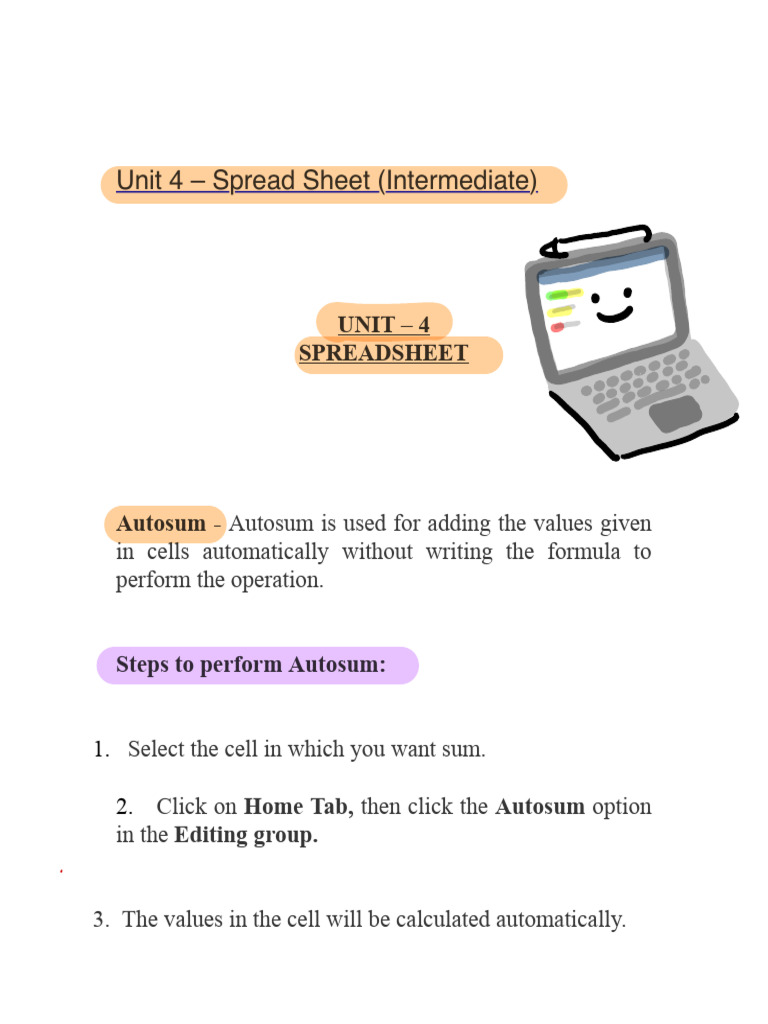 Unit 4 – Spread Sheet (Intermediate)

UNIT – 4
SPREADSHEET

Autosum - Autosum is used for adding the values given in cells automatically without writing the formula to perform the operation.

Steps to perform Autosum:

1. Select the cell in which you want sum.

2. Click on Home Tab, then click the Autosum option in the Editing group.

3. The values in the cell will be calculated automatically.