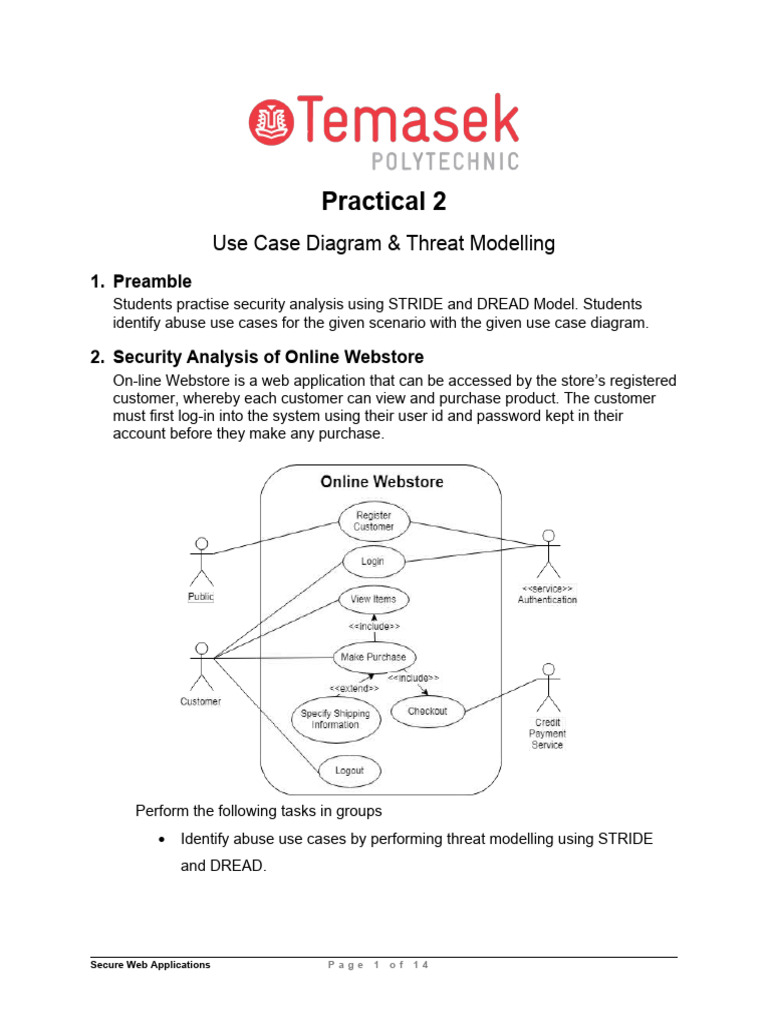 Temasek
POLYTECHNIC

Practical 2

Use Case Diagram & Threat Modelling

1. Preamble

Students practise security analysis using STRIDE and DREAD Model. Students identify abuse use cases for the given scenario with the given use case diagram.

2. Security Analysis of Online Webstore

On-line Webstore is a web application that can be accessed by the store's registered customer, whereby each customer can view and purchase product. The customer must first log-in into the system using their user id and password kept in their account before they make any purchase.

Online Webstore

Register Customer

Login

View Items

<<include>>

Make Purchase

<<extend>>

<<include>>

Specify Shipping Information

Checkout

Logout

Public

Customer

<<service>>
Authentication

Credit Payment Service

Perform the following tasks in groups

• Identify abuse use cases by performing threat modelling using STRIDE and DREAD.

Secure Web Applications

Page 1 of 14