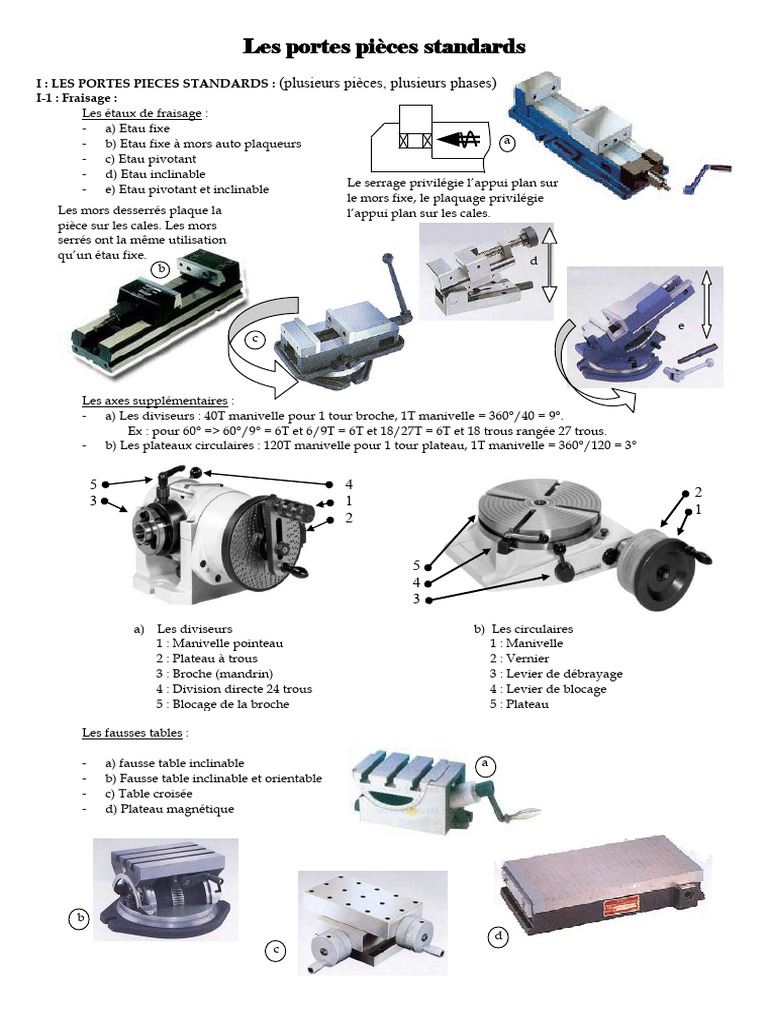 Les portes pièces standards

I : LES PORTES PIECES STANDARDS : (plusieurs pièces, plusieurs phases)
I-1 : Fraisage :

Les étaux de fraisage :
- a) Etau fixe
- b) Etau fixe à mors auto plaqueurs
- c) Etau pivotant
- d) Etau inclinable
- e) Etau pivotant et inclinable

a

Le serrage privilégie l'appui plan sur le mors fixe, le plaquage privilégie l'appui plan sur les cales.

Les mors desserrés plaque la pièce sur les cales. Les mors serrés ont la même utilisation qu'un étau fixe.

b

c

d

e

Les axes supplémentaires :
- a) Les diviseurs : 40T manivelle pour 1 tour broche, 1T manivelle = 360°/40 = 9°.
Ex : pour 60° => 60°/9° = 6T et 6/9T = 6T et 18/27T = 6T et 18 trous rangée 27 trous.
- b) Les plateaux circulaires : 120T manivelle pour 1 tour plateau, 1T manivelle = 360°/120 = 3°

5
3
4
1
2

2
1
5
4
3

a) Les diviseurs
1 : Manivelle pointeau
2 : Plateau à trous
3 : Broche (mandrin)
4 : Division directe 24 trous
5 : Blocage de la broche

b) Les circulaires
1 : Manivelle
2 : Vernier
3 : Levier de débrayage
4 : Levier de blocage
5 : Plateau

Les fausses tables :

- a) fausse table inclinable
- b) Fausse table inclinable et orientable
- c) Table croisée
- d) Plateau magnétique

a

b

c

d