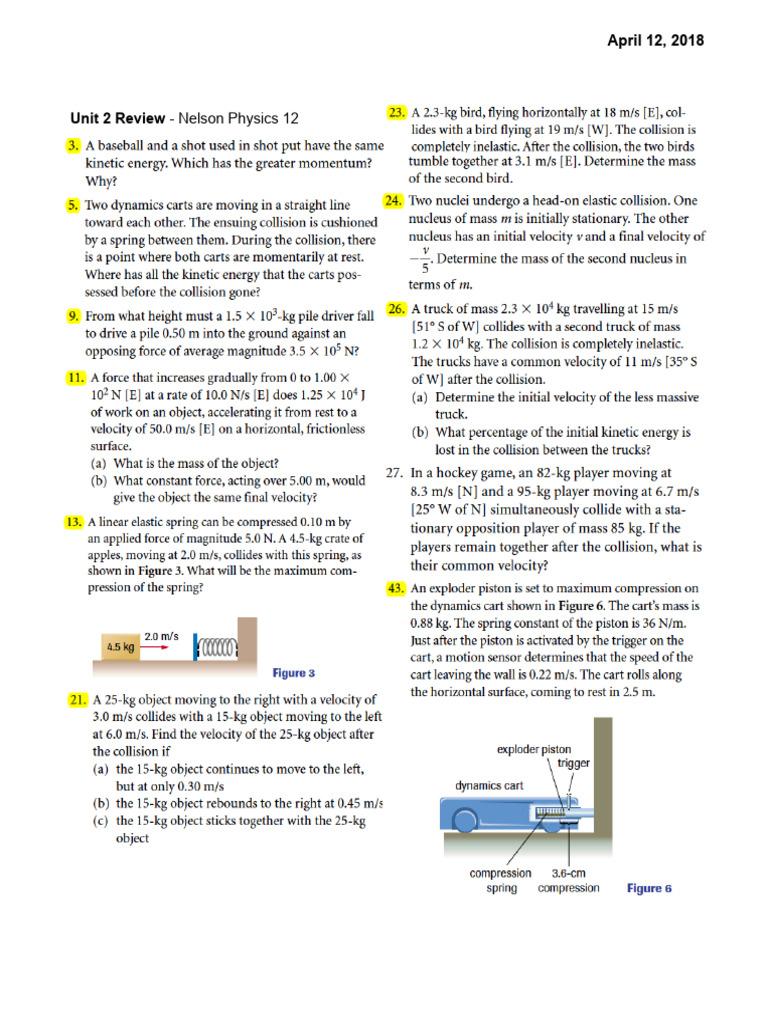 April 12, 2018

Unit 2 Review - Nelson Physics 12

3. A baseball and a shot used in shot put have the same kinetic energy. Which has the greater momentum? Why?

5. Two dynamics carts are moving in a straight line toward each other. The ensuing collision is cushioned by a spring between them. During the collision, there is a point where both carts are momentarily at rest. Where has all the kinetic energy that the carts possessed before the collision gone?

9. From what height must a $1.5 \times 10^3$-kg pile driver fall to drive a pile 0.50 m into the ground against an opposing force of average magnitude $3.5 \times 10^5$ N?

11. A force that increases gradually from 0 to $1.00 \times 10^2$ N [E] at a rate of 10.0 N/s [E] does $1.25 \times 10^4$ J of work on an object, accelerating it from rest to a velocity of 50.0 m/s [E] on a horizontal, frictionless surface.
(a) What is the mass of the object?
(b) What constant force, acting over 5.00 m, would give the object the same final velocity?

13. A linear elastic spring can be compressed 0.10 m by an applied force of magnitude 5.0 N. A 4.5-kg crate of apples, moving at 2.0 m/s, collides with this spring, as shown in Figure 3. What will be the maximum compression of the spring?

4.5 kg
2.0 m/s
Figure 3

21. A 25-kg object moving to the right with a velocity of 3.0 m/s collides with a 15-kg object moving to the left at 6.0 m/s. Find the velocity of the 25-kg object after the collision if
(a) the 15-kg object continues to move to the left, but at only 0.30 m/s
(b) the 15-kg object rebounds to the right at 0.45 m/s
(c) the 15-kg object sticks together with the 25-kg object

23. A 2.3-kg bird, flying horizontally at 18 m/s [E], collides with a bird flying at 19 m/s [W]. The collision is completely inelastic. After the collision, the two birds tumble together at 3.1 m/s [E]. Determine the mass of the second bird.

24. Two nuclei undergo a head-on elastic collision. One nucleus of mass $m$ is initially stationary. The other nucleus has an initial velocity $v$ and a final velocity of $-\frac{v}{5}$. Determine the mass of the second nucleus in terms of $m$.

26. A truck of mass $2.3 \times 10^4$ kg travelling at 15 m/s [51° S of W] collides with a second truck of mass $1.2 \times 10^4$ kg. The collision is completely inelastic. The trucks have a common velocity of 11 m/s [35° S of W] after the collision.
(a) Determine the initial velocity of the less massive truck.
(b) What percentage of the initial kinetic energy is lost in the collision between the trucks?

27. In a hockey game, an 82-kg player moving at 8.3 m/s [N] and a 95-kg player moving at 6.7 m/s [25° W of N] simultaneously collide with a stationary opposition player of mass 85 kg. If the players remain together after the collision, what is their common velocity?

43. An exploder piston is set to maximum compression on the dynamics cart shown in Figure 6. The cart's mass is 0.88 kg. The spring constant of the piston is 36 N/m. Just after the piston is activated by the trigger on the cart, a motion sensor determines that the speed of the cart leaving the wall is 0.22 m/s. The cart rolls along the horizontal surface, coming to rest in 2.5 m.

exploder piston
trigger
dynamics cart
compression spring
3.6-cm compression
Figure 6