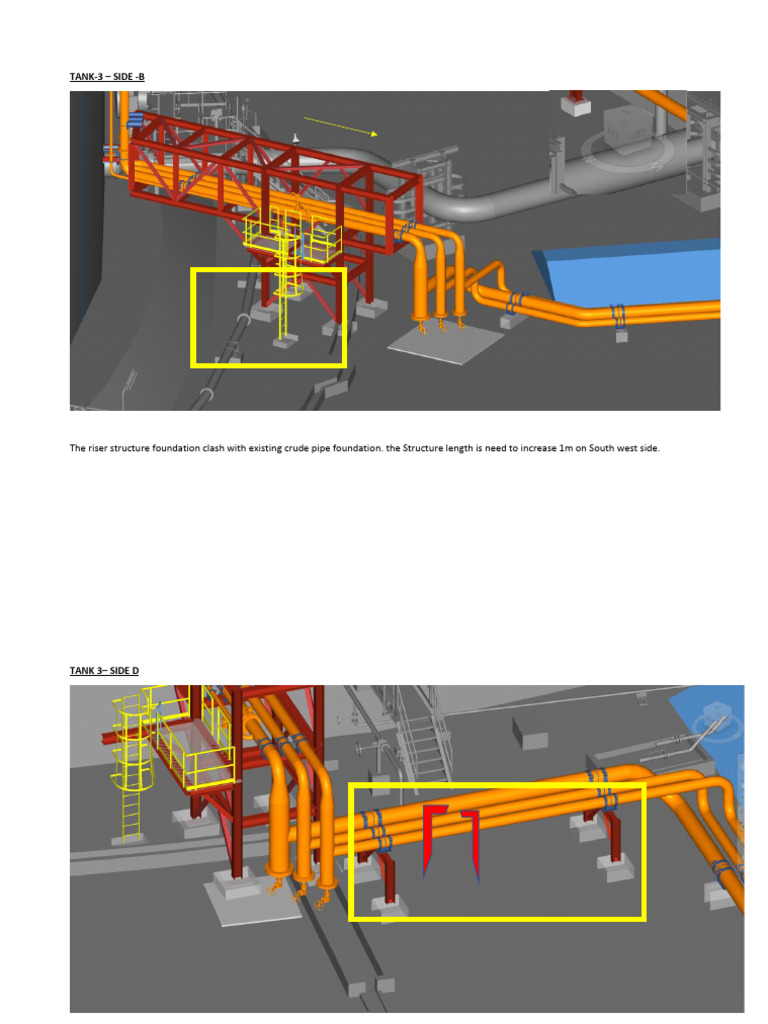 TANK-3 – SIDE -B

The riser structure foundation clash with existing crude pipe foundation. the Structure length is need to increase 1m on South west side.

TANK 3– SIDE D