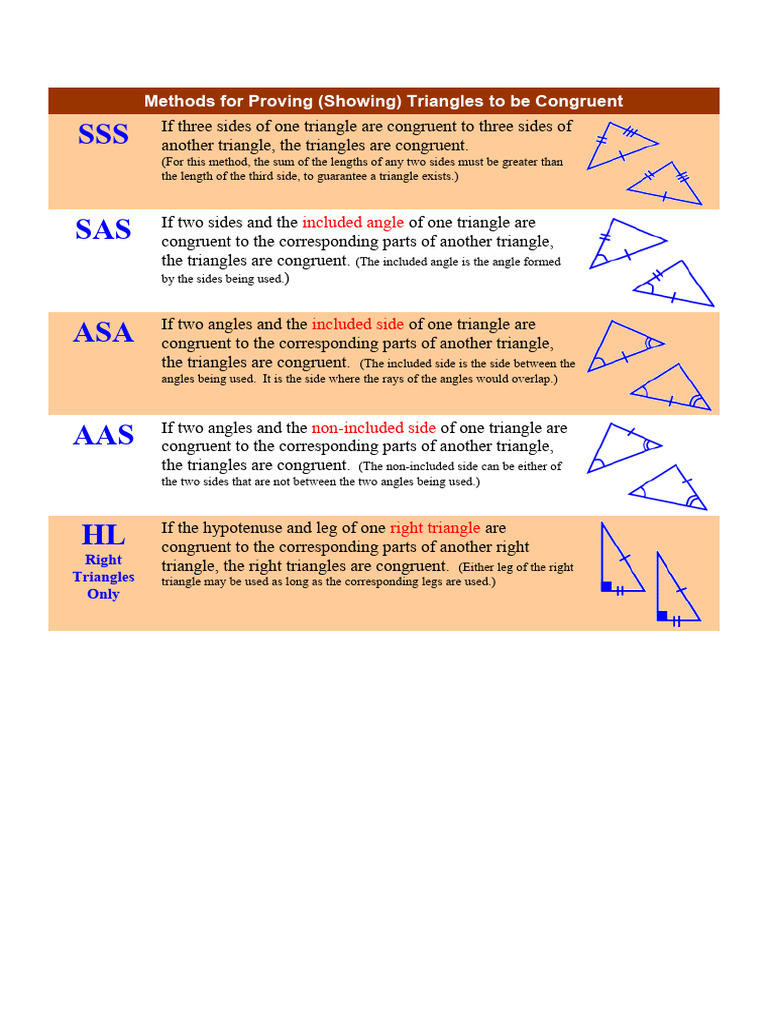 Methods for Proving (Showing) Triangles to be Congruent

| | |
|---|---|
| SSS | If three sides of one triangle are congruent to three sides of another triangle, the triangles are congruent. (For this method, the sum of the lengths of any two sides must be greater than the length of the third side, to guarantee a triangle exists.) |
| SAS | If two sides and the included angle of one triangle are congruent to the corresponding parts of another triangle, the triangles are congruent. (The included angle is the angle formed by the sides being used.) |
| ASA | If two angles and the included side of one triangle are congruent to the corresponding parts of another triangle, the triangles are congruent. (The included side is the side between the angles being used. It is the side where the rays of the angles would overlap.) |
| AAS | If two angles and the non-included side of one triangle are congruent to the corresponding parts of another triangle, the triangles are congruent. (The non-included side can be either of the two sides that are not between the two angles being used.) |
| HL Right Triangles Only | If the hypotenuse and leg of one right triangle are congruent to the corresponding parts of another right triangle, the right triangles are congruent. (Either leg of the right triangle may be used as long as the corresponding legs are used.) |