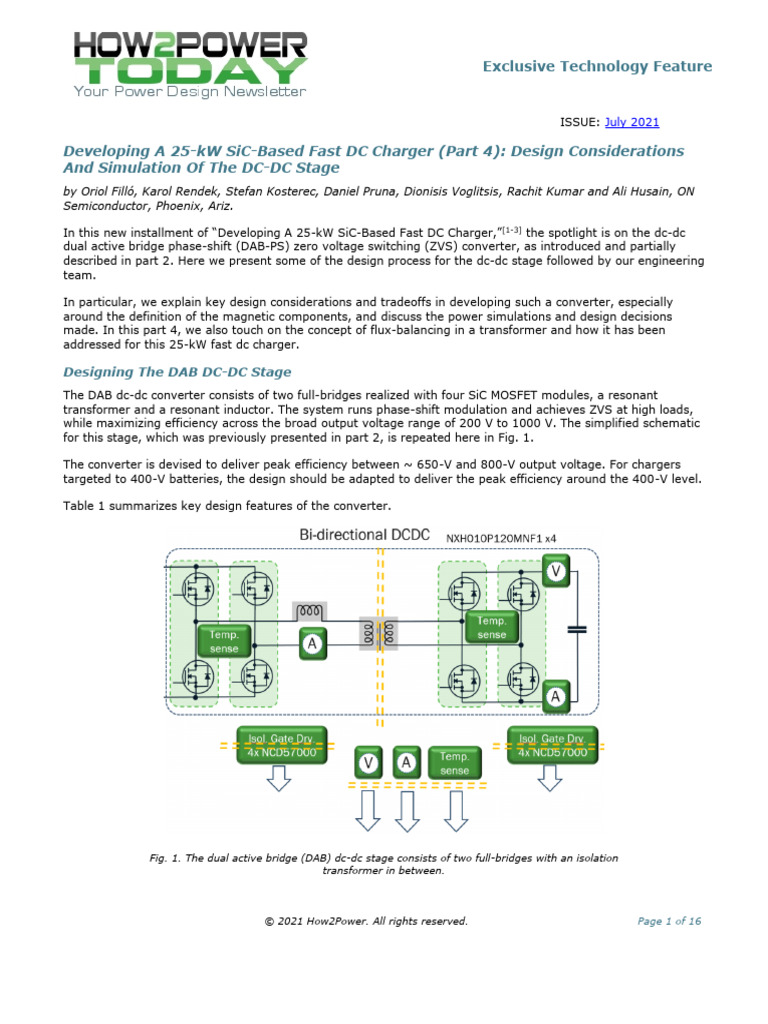 HOW2POWER TODAY
Your Power Design Newsletter

Exclusive Technology Feature

ISSUE: July 2021

Developing A 25-kW SiC-Based Fast DC Charger (Part 4): Design Considerations And Simulation Of The DC-DC Stage

by Oriol Filló, Karol Rendek, Stefan Kosterec, Daniel Pruna, Dionisis Voglitsis, Rachit Kumar and Ali Husain, ON Semiconductor, Phoenix, Ariz.

In this new installment of "Developing A 25-kW SiC-Based Fast DC Charger,"$^{[1-3]}$ the spotlight is on the dc-dc dual active bridge phase-shift (DAB-PS) zero voltage switching (ZVS) converter, as introduced and partially described in part 2. Here we present some of the design process for the dc-dc stage followed by our engineering team.

In particular, we explain key design considerations and tradeoffs in developing such a converter, especially around the definition of the magnetic components, and discuss the power simulations and design decisions made. In this part 4, we also touch on the concept of flux-balancing in a transformer and how it has been addressed for this 25-kW fast dc charger.

Designing The DAB DC-DC Stage

The DAB dc-dc converter consists of two full-bridges realized with four SiC MOSFET modules, a resonant transformer and a resonant inductor. The system runs phase-shift modulation and achieves ZVS at high loads, while maximizing efficiency across the broad output voltage range of 200 V to 1000 V. The simplified schematic for this stage, which was previously presented in part 2, is repeated here in Fig. 1.

The converter is devised to deliver peak efficiency between ~ 650-V and 800-V output voltage. For chargers targeted to 400-V batteries, the design should be adapted to deliver the peak efficiency around the 400-V level.

Table 1 summarizes key design features of the converter.

Bi-directional DCDC
NXH010P120MNF1 x4
Temp. sense
A
Temp. sense
V
A
Isol. Gate Drv 4x NCD57000
V
A
Temp. sense
Isol. Gate Drv 4x NCD57000

Fig. 1. The dual active bridge (DAB) dc-dc stage consists of two full-bridges with an isolation transformer in between.

© 2021 How2Power. All rights reserved.

Page 1 of 16