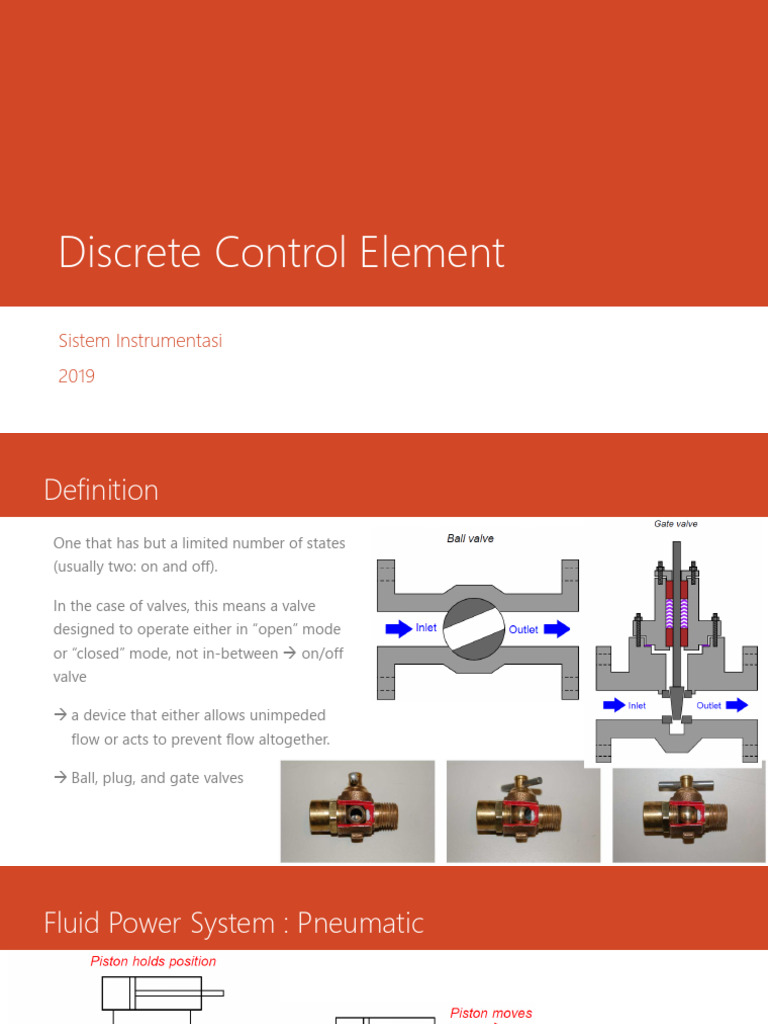 Discrete Control Element

Sistem Instrumentasi

2019

Definition

One that has but a limited number of states (usually two: on and off).

In the case of valves, this means a valve designed to operate either in "open" mode or "closed" mode, not in-between → on/off valve

→ a device that either allows unimpeded flow or acts to prevent flow altogether.

→ Ball, plug, and gate valves

Ball valve

Inlet

Outlet

Gate valve

Inlet

Outlet

Fluid Power System : Pneumatic

Piston holds position

Piston moves