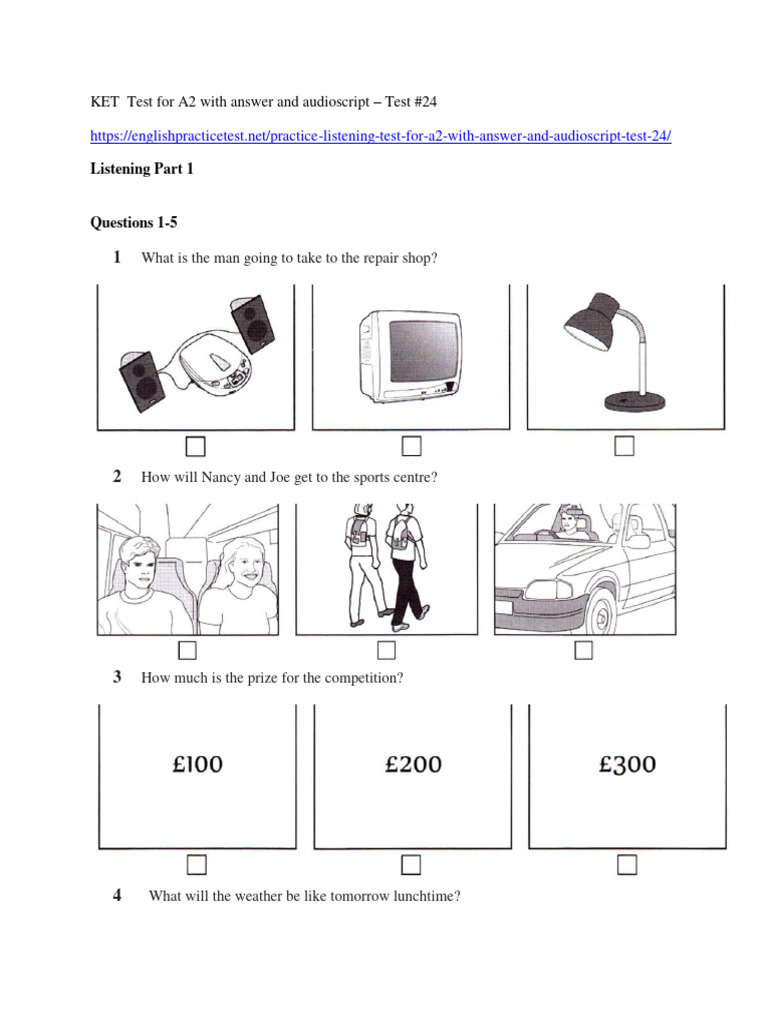 KET Test for A2 with answer and audioscript – Test #24

https://englishpracticetest.net/practice-listening-test-for-a2-with-answer-and-audioscript-test-24/

Listening Part 1

Questions 1-5

1 What is the man going to take to the repair shop?

2 How will Nancy and Joe get to the sports centre?

3 How much is the prize for the competition?

£100

£200

£300

4 What will the weather be like tomorrow lunchtime?