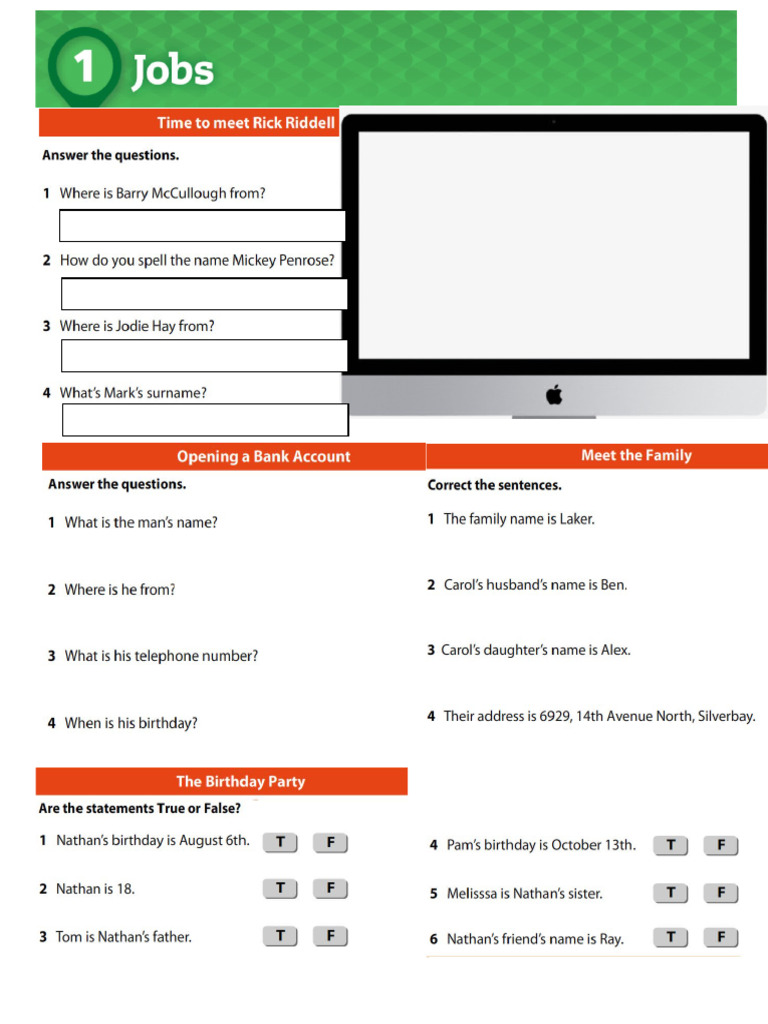 1 Jobs

Time to meet Rick Riddell

Answer the questions.

1 Where is Barry McCullough from?

2 How do you spell the name Mickey Penrose?

3 Where is Jodie Hay from?

4 What's Mark's surname?

Opening a Bank Account

Answer the questions.

1 What is the man's name?

2 Where is he from?

3 What is his telephone number?

4 When is his birthday?

Meet the Family

Correct the sentences.

1 The family name is Laker.

2 Carol's husband's name is Ben.

3 Carol's daughter's name is Alex.

4 Their address is 6929, 14th Avenue North, Silverbay.

The Birthday Party

Are the statements True or False?

1 Nathan's birthday is August 6th. T F

2 Nathan is 18. T F

3 Tom is Nathan's father. T F

4 Pam's birthday is October 13th. T F

5 Melisssa is Nathan's sister. T F

6 Nathan's friend's name is Ray. T F