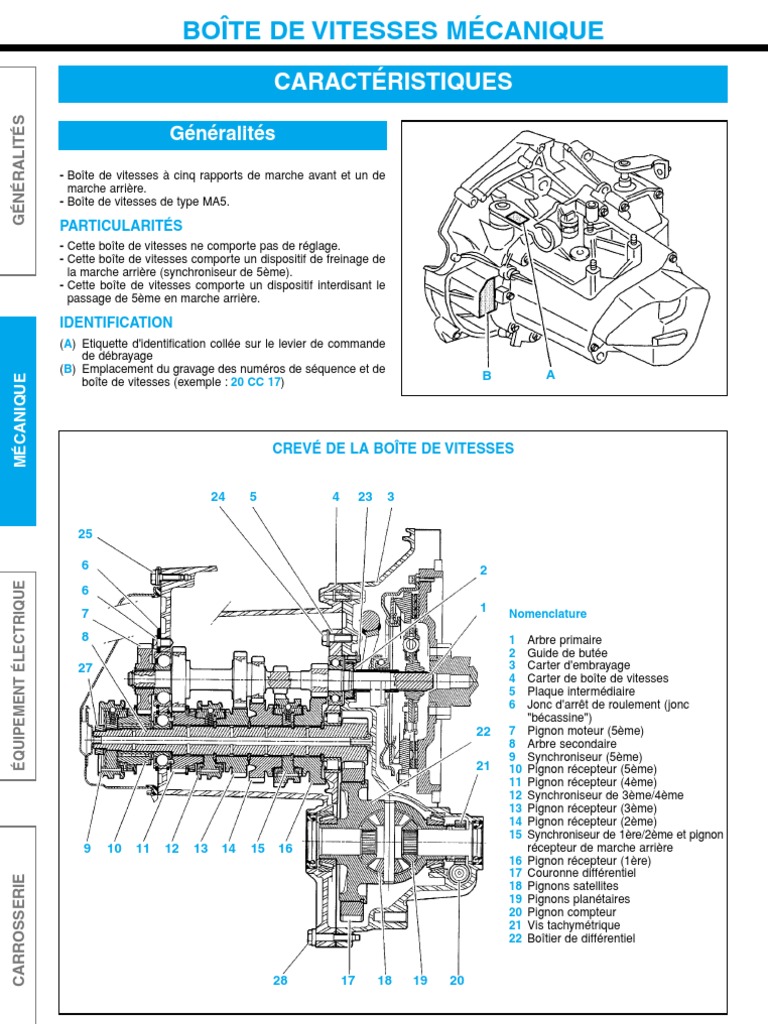 BOÎTE DE VITESSES MÉCANIQUE

GÉNÉRALITÉS

MÉCANIQUE

ÉQUIPEMENT ÉLECTRIQUE

CARROSSERIE

CARACTÉRISTIQUES

Généralités

- Boîte de vitesses à cinq rapports de marche avant et un de marche arrière.
- Boîte de vitesses de type MA5.

PARTICULARITÉS

- Cette boîte de vitesses ne comporte pas de réglage.
- Cette boîte de vitesses comporte un dispositif de freinage de la marche arrière (synchroniseur de 5ème).
- Cette boîte de vitesses comporte un dispositif interdisant le passage de 5ème en marche arrière.

IDENTIFICATION

(A) Etiquette d'identification collée sur le levier de commande de débrayage
(B) Emplacement du gravage des numéros de séquence et de boîte de vitesses (exemple : 20 CC 17)

B A

CREVÉ DE LA BOÎTE DE VITESSES

24 5 4 23 3
25
6
6
7
8
27
2
1
22
21
9 10 11 12 13 14 15 16
28 17 18 19 20

Nomenclature

1 Arbre primaire
2 Guide de butée
3 Carter d'embrayage
4 Carter de boîte de vitesses
5 Plaque intermédiaire
6 Jonc d'arrêt de roulement (jonc "bécassine")
7 Pignon moteur (5ème)
8 Arbre secondaire
9 Synchroniseur (5ème)
10 Pignon récepteur (5ème)
11 Pignon récepteur (4ème)
12 Synchroniseur de 3ème/4ème
13 Pignon récepteur (3ème)
14 Pignon récepteur (2ème)
15 Synchroniseur de 1ère/2ème et pignon récepteur de marche arrière
16 Pignon récepteur (1ère)
17 Couronne différentiel
18 Pignons satellites
19 Pignons planétaires
20 Pignon compteur
21 Vis tachymétrique
22 Boîtier de différentiel