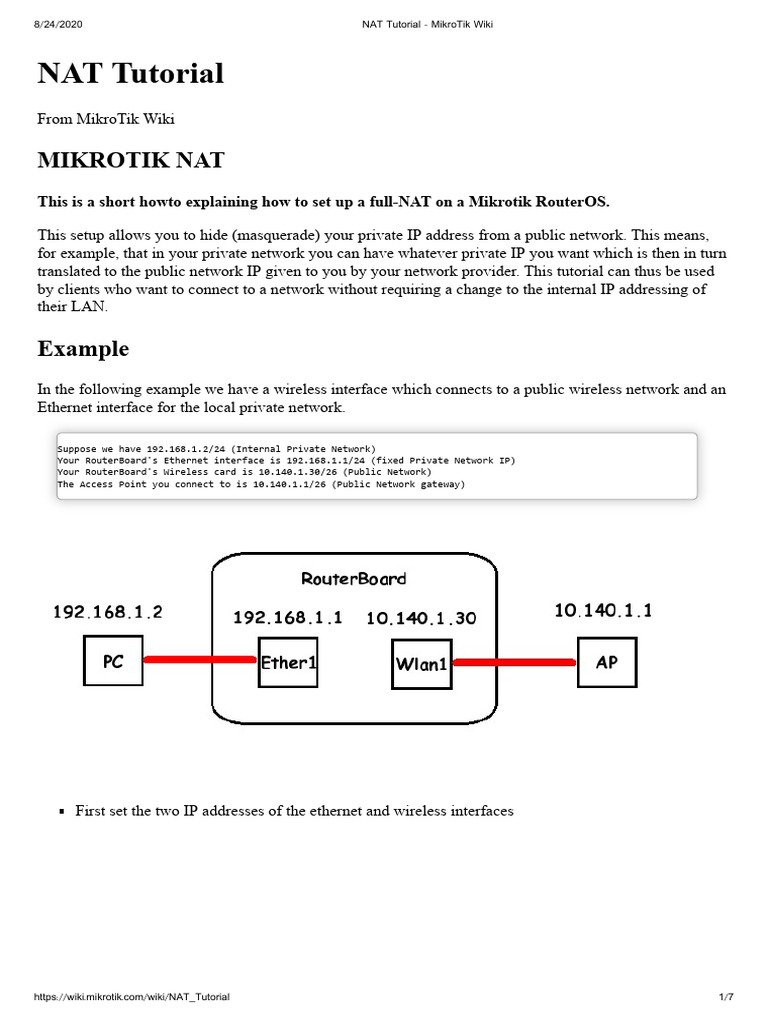 8/24/2020 NAT Tutorial - MikroTik Wiki

NAT Tutorial

From MikroTik Wiki

MIKROTIK NAT

This is a short howto explaining how to set up a full-NAT on a Mikrotik RouterOS.

This setup allows you to hide (masquerade) your private IP address from a public network. This means, for example, that in your private network you can have whatever private IP you want which is then in turn translated to the public network IP given to you by your network provider. This tutorial can thus be used by clients who want to connect to a network without requiring a change to the internal IP addressing of their LAN.

Example

In the following example we have a wireless interface which connects to a public wireless network and an Ethernet interface for the local private network.

Suppose we have 192.168.1.2/24 (Internal Private Network)
Your RouterBoard's Ethernet interface is 192.168.1.1/24 (fixed Private Network IP)
Your RouterBoard's Wireless card is 10.140.1.30/26 (Public Network)
The Access Point you connect to is 10.140.1.1/26 (Public Network gateway)

RouterBoard
192.168.1.2
192.168.1.1
10.140.1.30
10.140.1.1
PC
Ether1
Wlan1
AP

▪ First set the two IP addresses of the ethernet and wireless interfaces

https://wiki.mikrotik.com/wiki/NAT_Tutorial 1/7