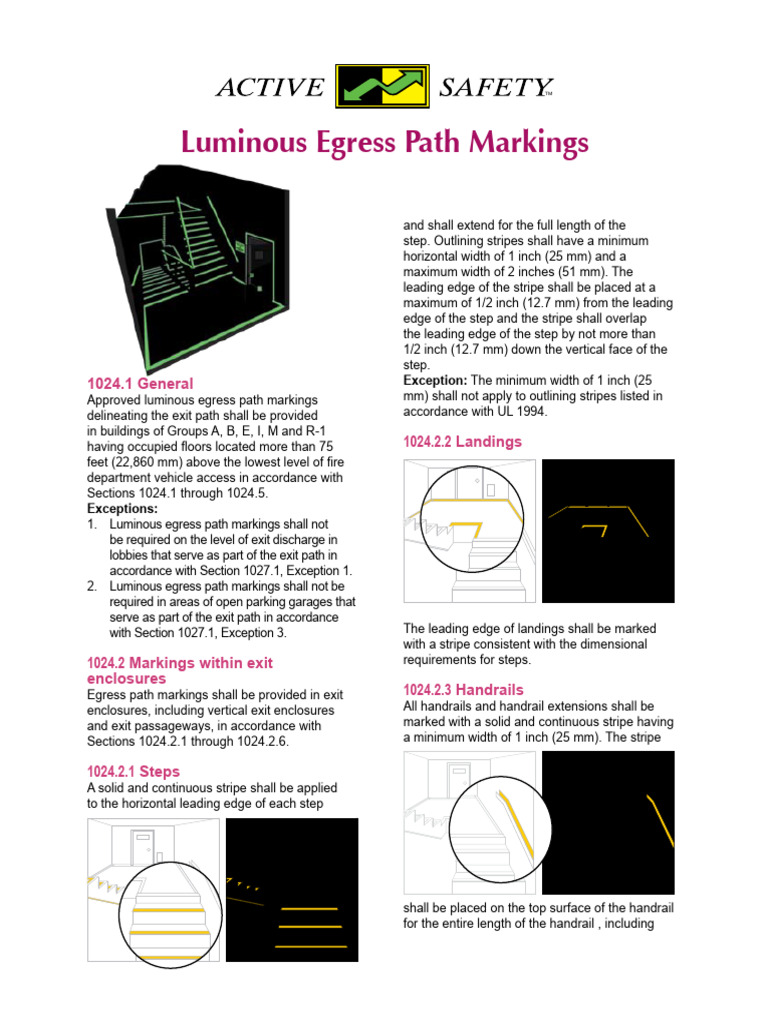 ACTIVE SAFETY™

Luminous Egress Path Markings

1024.1 General

Approved luminous egress path markings delineating the exit path shall be provided in buildings of Groups A, B, E, I, M and R-1 having occupied floors located more than 75 feet (22,860 mm) above the lowest level of fire department vehicle access in accordance with Sections 1024.1 through 1024.5.

Exceptions:

1. Luminous egress path markings shall not be required on the level of exit discharge in lobbies that serve as part of the exit path in accordance with Section 1027.1, Exception 1.
2. Luminous egress path markings shall not be required in areas of open parking garages that serve as part of the exit path in accordance with Section 1027.1, Exception 3.

1024.2 Markings within exit enclosures

Egress path markings shall be provided in exit enclosures, including vertical exit enclosures and exit passageways, in accordance with Sections 1024.2.1 through 1024.2.6.

1024.2.1 Steps

A solid and continuous stripe shall be applied to the horizontal leading edge of each step and shall extend for the full length of the step. Outlining stripes shall have a minimum horizontal width of 1 inch (25 mm) and a maximum width of 2 inches (51 mm). The leading edge of the stripe shall be placed at a maximum of 1/2 inch (12.7 mm) from the leading edge of the step and the stripe shall overlap the leading edge of the step by not more than 1/2 inch (12.7 mm) down the vertical face of the step.

Exception: The minimum width of 1 inch (25 mm) shall not apply to outlining stripes listed in accordance with UL 1994.

1024.2.2 Landings

The leading edge of landings shall be marked with a stripe consistent with the dimensional requirements for steps.

1024.2.3 Handrails

All handrails and handrail extensions shall be marked with a solid and continuous stripe having a minimum width of 1 inch (25 mm). The stripe shall be placed on the top surface of the handrail for the entire length of the handrail , including