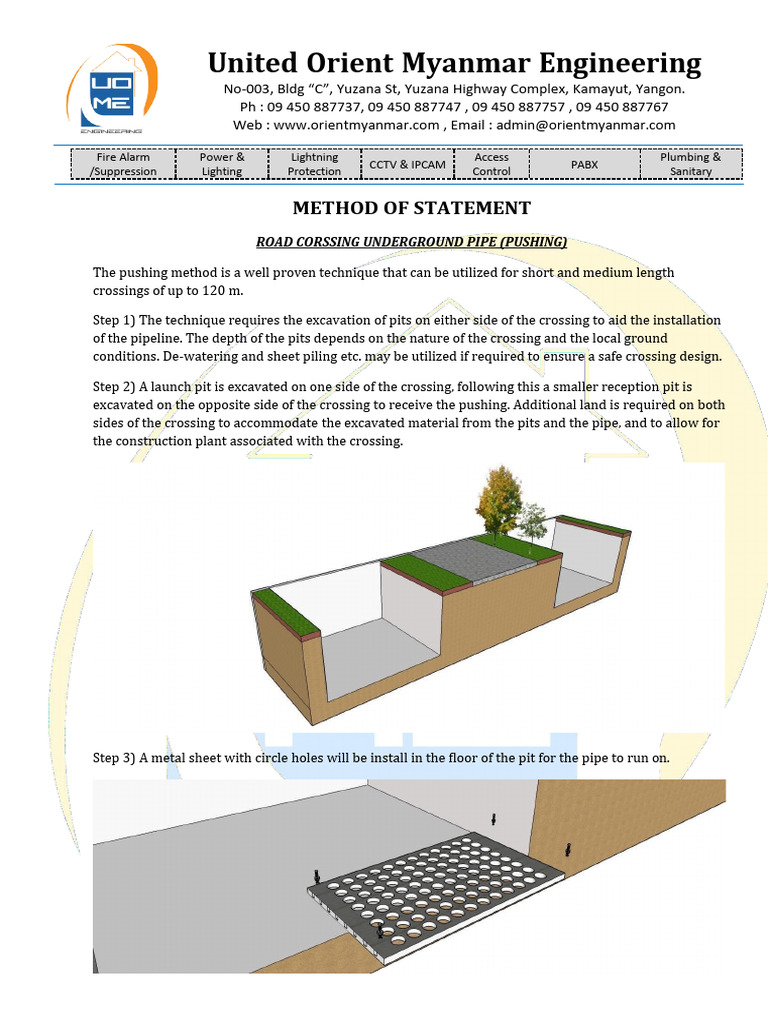 UO ME
ENGINEERING

United Orient Myanmar Engineering
No-003, Bldg "C", Yuzana St, Yuzana Highway Complex, Kamayut, Yangon.
Ph : 09 450 887737, 09 450 887747 , 09 450 887757 , 09 450 887767
Web : www.orientmyanmar.com , Email : admin@orientmyanmar.com

| Fire Alarm /Suppression | Power & Lighting | Lightning Protection | CCTV & IPCAM | Access Control | PABX | Plumbing & Sanitary |
|---|---|---|---|---|---|---|

METHOD OF STATEMENT

ROAD CORSSING UNDERGROUND PIPE (PUSHING)

The pushing method is a well proven technique that can be utilized for short and medium length crossings of up to 120 m.

Step 1) The technique requires the excavation of pits on either side of the crossing to aid the installation of the pipeline. The depth of the pits depends on the nature of the crossing and the local ground conditions. De-watering and sheet piling etc. may be utilized if required to ensure a safe crossing design.

Step 2) A launch pit is excavated on one side of the crossing, following this a smaller reception pit is excavated on the opposite side of the crossing to receive the pushing. Additional land is required on both sides of the crossing to accommodate the excavated material from the pits and the pipe, and to allow for the construction plant associated with the crossing.

Step 3) A metal sheet with circle holes will be install in the floor of the pit for the pipe to run on.