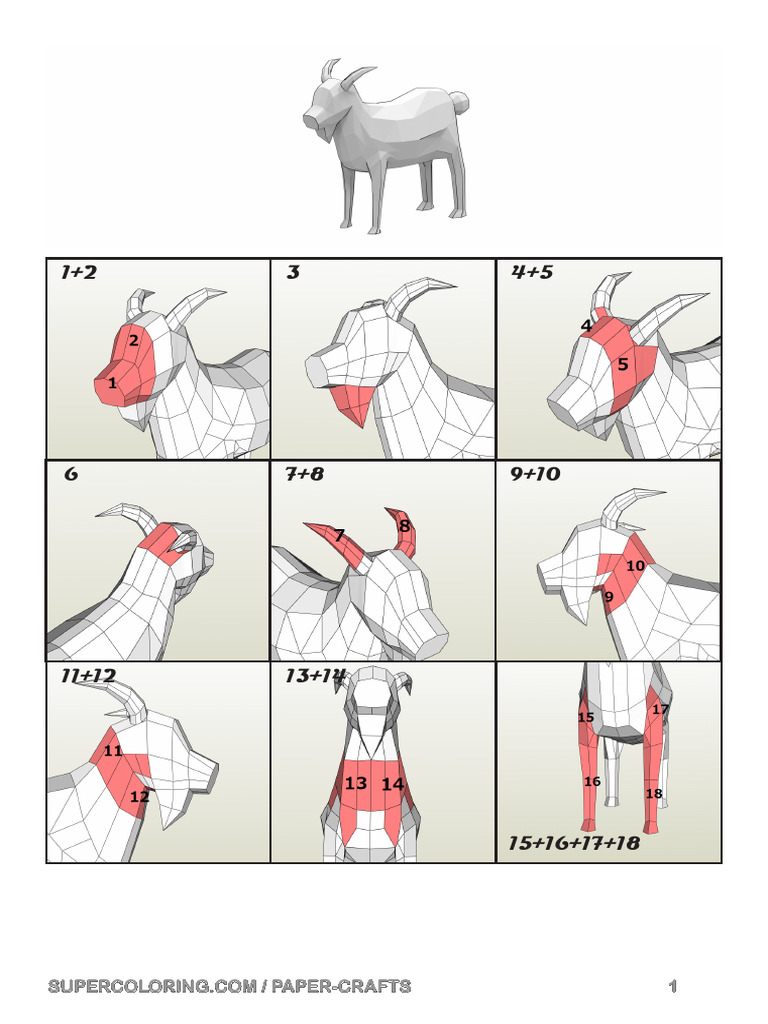 1+2

2

1

3

4+5

4

5

6

7+8

7

8

9+10

10

9

11+12

11

12

13+14

13

14

15

17

16

18

15+16+17+18

SUPERCOLORING.COM / PAPER-CRAFTS

1