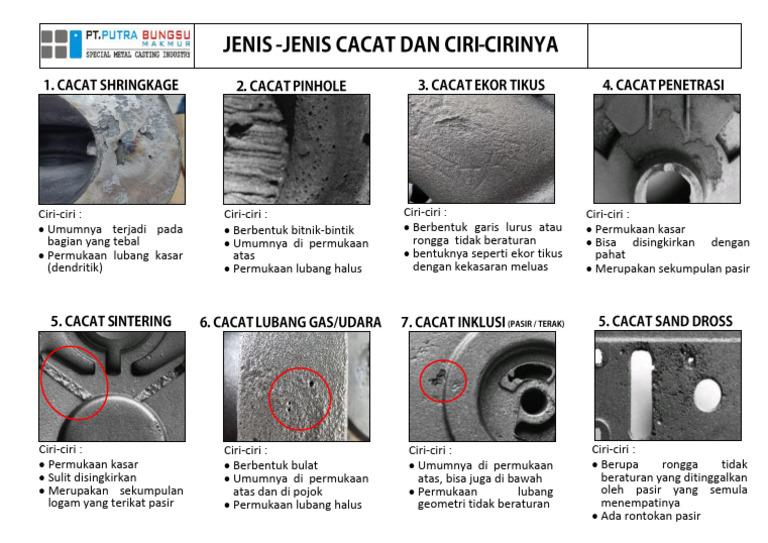 PT.PUTRA BUNGSU MAKMUR
SPECIAL METAL CASTING INDUSTRY

JENIS -JENIS CACAT DAN CIRI-CIRINYA

1. CACAT SHRINGKAGE

Ciri-ciri :
• Umumnya terjadi pada bagian yang tebal
• Permukaan lubang kasar (dendritik)

2. CACAT PINHOLE

Ciri-ciri :
• Berbentuk bitnik-bintik
• Umumnya di permukaan atas
• Permukaan lubang halus

3. CACAT EKOR TIKUS

Ciri-ciri :
• Berbentuk garis lurus atau rongga tidak beraturan
• bentuknya seperti ekor tikus dengan kekasaran meluas

4. CACAT PENETRASI

Ciri-ciri :
• Permukaan kasar
• Bisa disingkirkan dengan pahat
• Merupakan sekumpulan pasir

5. CACAT SINTERING

Ciri-ciri :
• Permukaan kasar
• Sulit disingkirkan
• Merupakan sekumpulan logam yang terikat pasir

6. CACAT LUBANG GAS/UDARA

Ciri-ciri :
• Berbentuk bulat
• Umumnya di permukaan atas dan di pojok
• Permukaan lubang halus

7. CACAT INKLUSI (PASIR / TERAK)

Ciri-ciri :
• Umumnya di permukaan atas, bisa juga di bawah
• Permukaan lubang geometri tidak beraturan

5. CACAT SAND DROSS

Ciri-ciri :
• Berupa rongga tidak beraturan yang ditinggalkan oleh pasir yang semula menempatinya
• Ada rontokan pasir