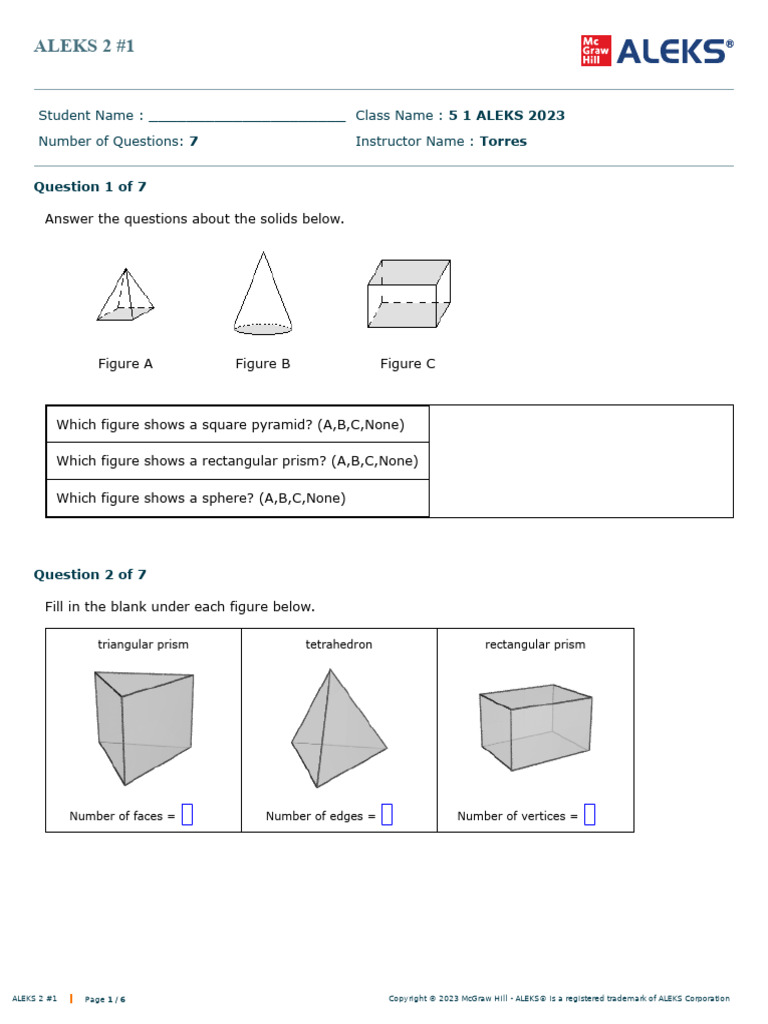 ALEKS 2 #1

Mc Graw Hill ALEKS®

Student Name : ________________________ Class Name : 5 1 ALEKS 2023

Number of Questions: 7 Instructor Name : Torres

Question 1 of 7

Answer the questions about the solids below.

Figure A Figure B Figure C

| Which figure shows a square pyramid? (A,B,C,None) | |
|---|---|
| Which figure shows a rectangular prism? (A,B,C,None) | |
| Which figure shows a sphere? (A,B,C,None) | |

Question 2 of 7

Fill in the blank under each figure below.

| triangular prism | tetrahedron | rectangular prism |
|---|---|---|
| Number of faces = | Number of edges = | Number of vertices = |

ALEKS 2 #1 | Page 1 / 6

Copyright © 2023 McGraw Hill - ALEKS® is a registered trademark of ALEKS Corporation