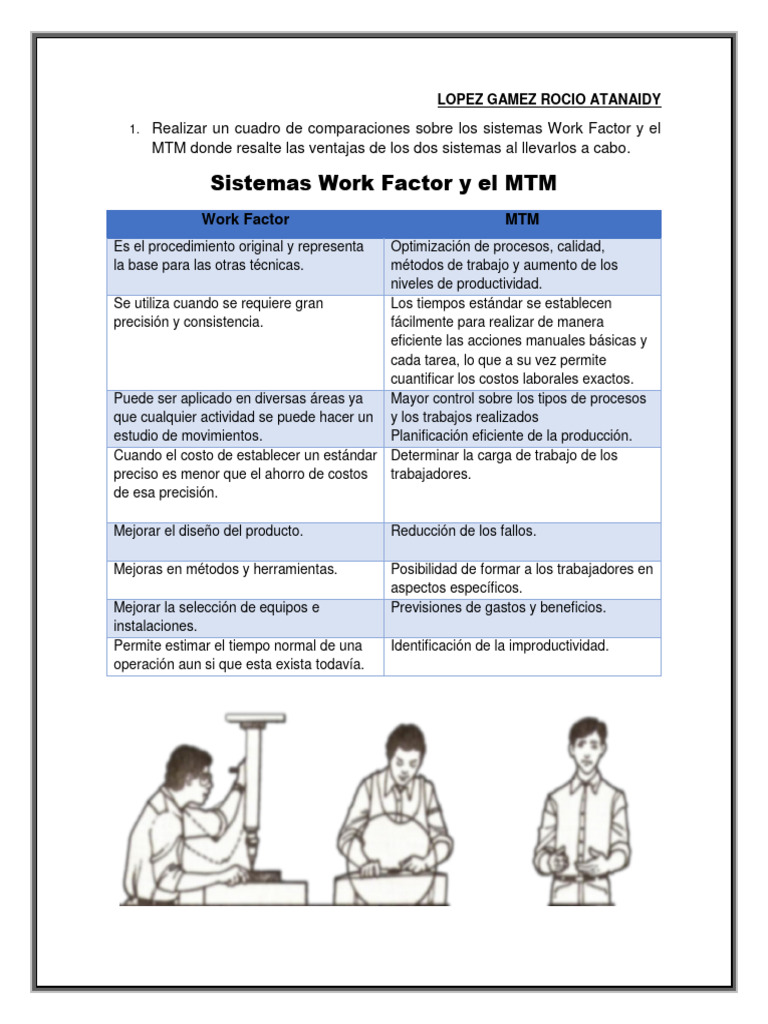 LOPEZ GAMEZ ROCIO ATANAIDY

1. Realizar un cuadro de comparaciones sobre los sistemas Work Factor y el MTM donde resalte las ventajas de los dos sistemas al llevarlos a cabo.

Sistemas Work Factor y el MTM

| Work Factor | MTM |
|---|---|
| Es el procedimiento original y representa la base para las otras técnicas. | Optimización de procesos, calidad, métodos de trabajo y aumento de los niveles de productividad. |
| Se utiliza cuando se requiere gran precisión y consistencia. | Los tiempos estándar se establecen fácilmente para realizar de manera eficiente las acciones manuales básicas y cada tarea, lo que a su vez permite cuantificar los costos laborales exactos. |
| Puede ser aplicado en diversas áreas ya que cualquier actividad se puede hacer un estudio de movimientos. | Mayor control sobre los tipos de procesos y los trabajos realizados Planificación eficiente de la producción. |
| Cuando el costo de establecer un estándar preciso es menor que el ahorro de costos de esa precisión. | Determinar la carga de trabajo de los trabajadores. |
| Mejorar el diseño del producto. | Reducción de los fallos. |
| Mejoras en métodos y herramientas. | Posibilidad de formar a los trabajadores en aspectos específicos. |
| Mejorar la selección de equipos e instalaciones. | Previsiones de gastos y beneficios. |
| Permite estimar el tiempo normal de una operación aun si que esta exista todavía. | Identificación de la improductividad. |