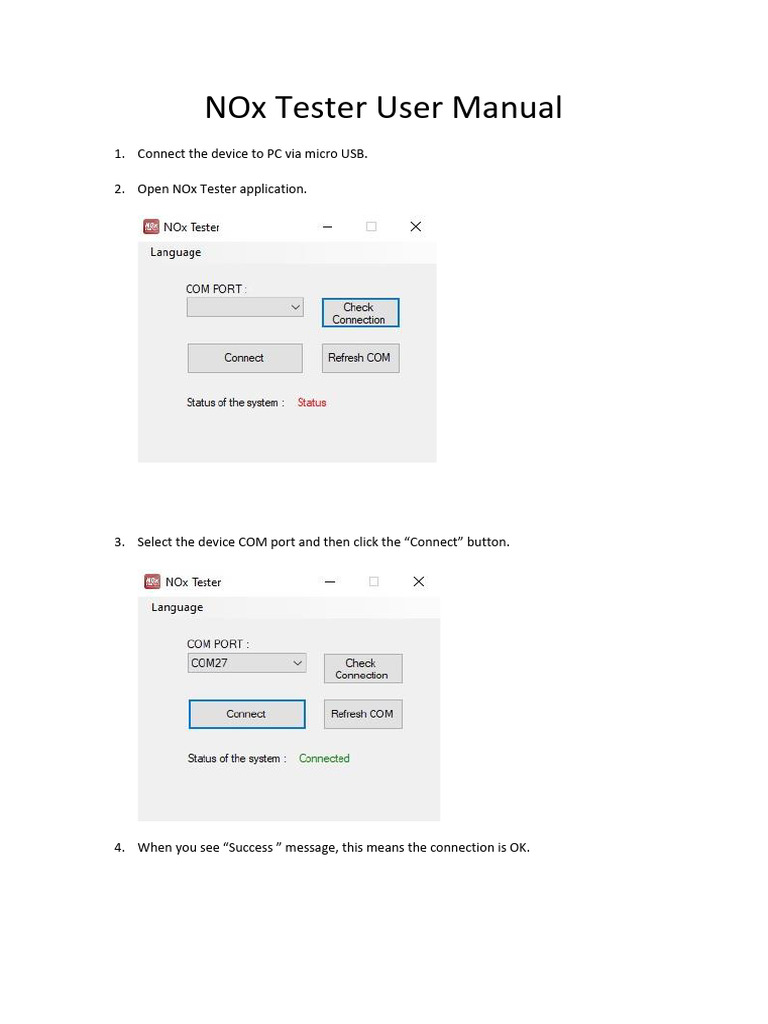 NOx Tester User Manual

1. Connect the device to PC via micro USB.

2. Open NOx Tester application.

NOx Tester

Language

COM PORT :

Check Connection

Connect

Refresh COM

Status of the system : Status

3. Select the device COM port and then click the “Connect” button.

NOx Tester

Language

COM PORT :

COM27

Check Connection

Connect

Refresh COM

Status of the system : Connected

4. When you see “Success ” message, this means the connection is OK.