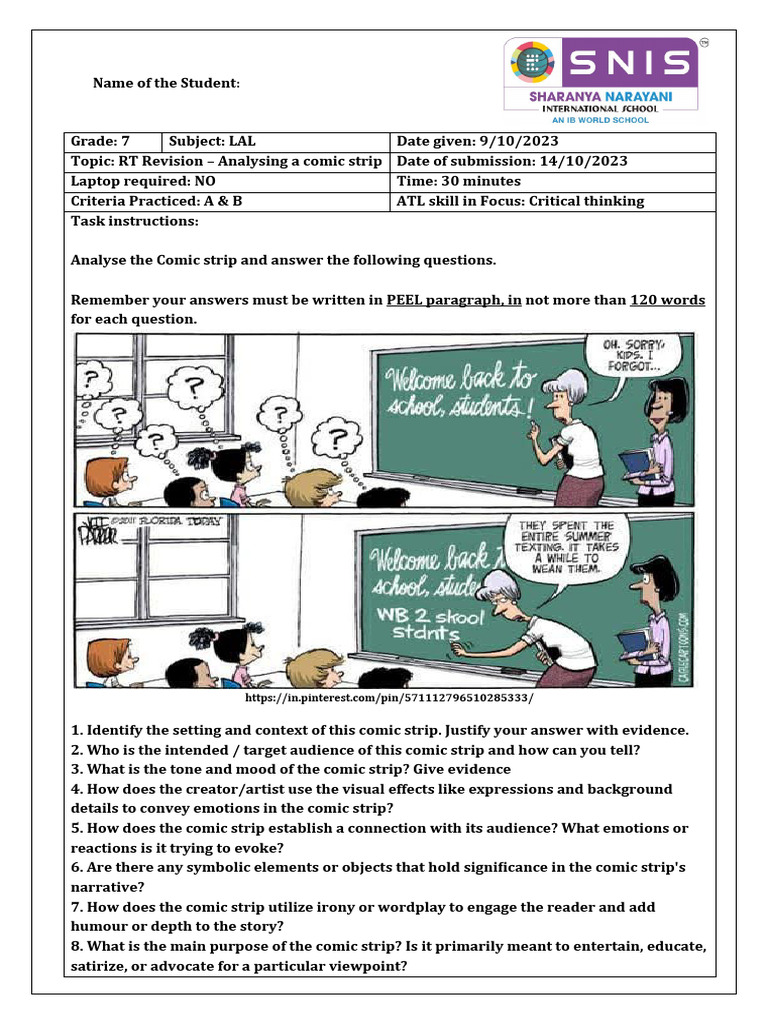 Name of the Student:

SNIS
SHARANYA NARAYANI INTERNATIONAL SCHOOL
AN IB WORLD SCHOOL

| Grade: 7 | Subject: LAL | Date given: 9/10/2023 |
|---|---|---|
| Topic: RT Revision – Analysing a comic strip | | Date of submission: 14/10/2023 |
| Laptop required: NO | | Time: 30 minutes |
| Criteria Practiced: A & B | | ATL skill in Focus: Critical thinking |

Task instructions:

Analyse the Comic strip and answer the following questions.

Remember your answers must be written in PEEL paragraph, in not more than 120 words for each question.

?

?

?

?

?

Welcome back to school, students!

OH. SORRY, KIDS. I FORGOT...

©2011 FLORIDA TODAY

Welcome back to school, stude

WB 2 skool stdnts

THEY SPENT THE ENTIRE SUMMER TEXTING. IT TAKES A WHILE TO WEAN THEM.

CAGLECARTOONS.COM

https://in.pinterest.com/pin/571112796510285333/

1. Identify the setting and context of this comic strip. Justify your answer with evidence.
2. Who is the intended / target audience of this comic strip and how can you tell?
3. What is the tone and mood of the comic strip? Give evidence
4. How does the creator/artist use the visual effects like expressions and background details to convey emotions in the comic strip?
5. How does the comic strip establish a connection with its audience? What emotions or reactions is it trying to evoke?
6. Are there any symbolic elements or objects that hold significance in the comic strip's narrative?
7. How does the comic strip utilize irony or wordplay to engage the reader and add humour or depth to the story?
8. What is the main purpose of the comic strip? Is it primarily meant to entertain, educate, satirize, or advocate for a particular viewpoint?