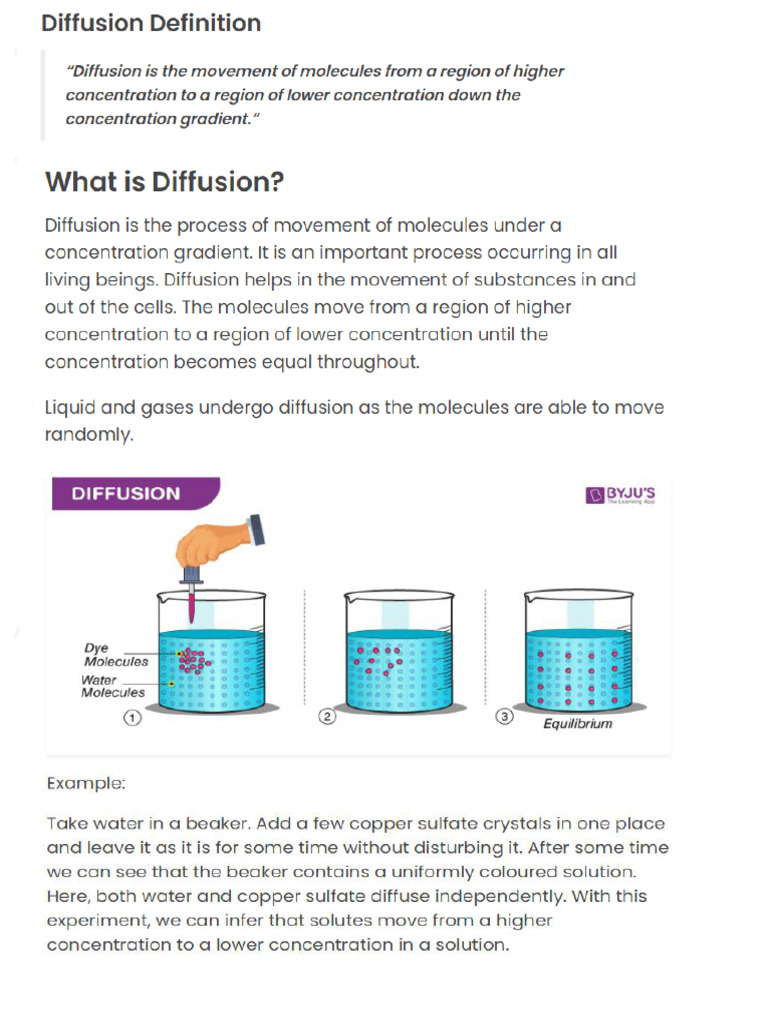 Diffusion Definition

"Diffusion is the movement of molecules from a region of higher concentration to a region of lower concentration down the concentration gradient."

What is Diffusion?

Diffusion is the process of movement of molecules under a concentration gradient. It is an important process occurring in all living beings. Diffusion helps in the movement of substances in and out of the cells. The molecules move from a region of higher concentration to a region of lower concentration until the concentration becomes equal throughout.

Liquid and gases undergo diffusion as the molecules are able to move randomly.

DIFFUSION

BYJU'S
The Learning App

Dye Molecules
Water Molecules
①
②
③
Equilibrium

Example:

Take water in a beaker. Add a few copper sulfate crystals in one place and leave it as it is for some time without disturbing it. After some time we can see that the beaker contains a uniformly coloured solution. Here, both water and copper sulfate diffuse independently. With this experiment, we can infer that solutes move from a higher concentration to a lower concentration in a solution.